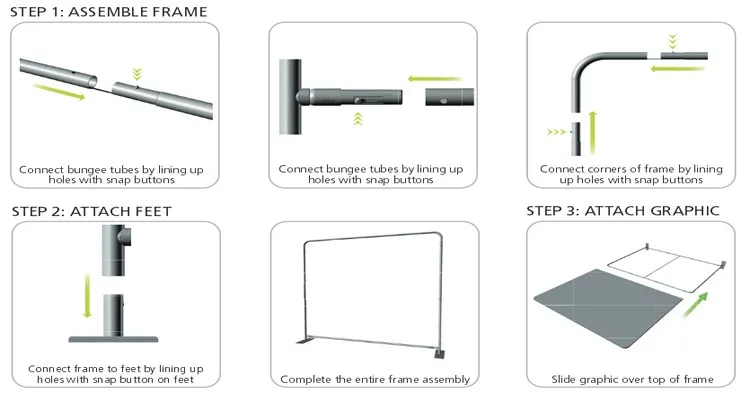 STEP 1: ASSEMBLE FRAME

Connect bungee tubes by lining up holes with snap buttons

Connect bungee tubes by lining up holes with snap buttons

Connect corners of frame by lining up holes with snap buttons

STEP 2: ATTACH FEET

Connect frame to feet by lining up holes with snap button on feet

Complete the entire frame assembly

STEP 3: ATTACH GRAPHIC

Slide graphic over top of frame