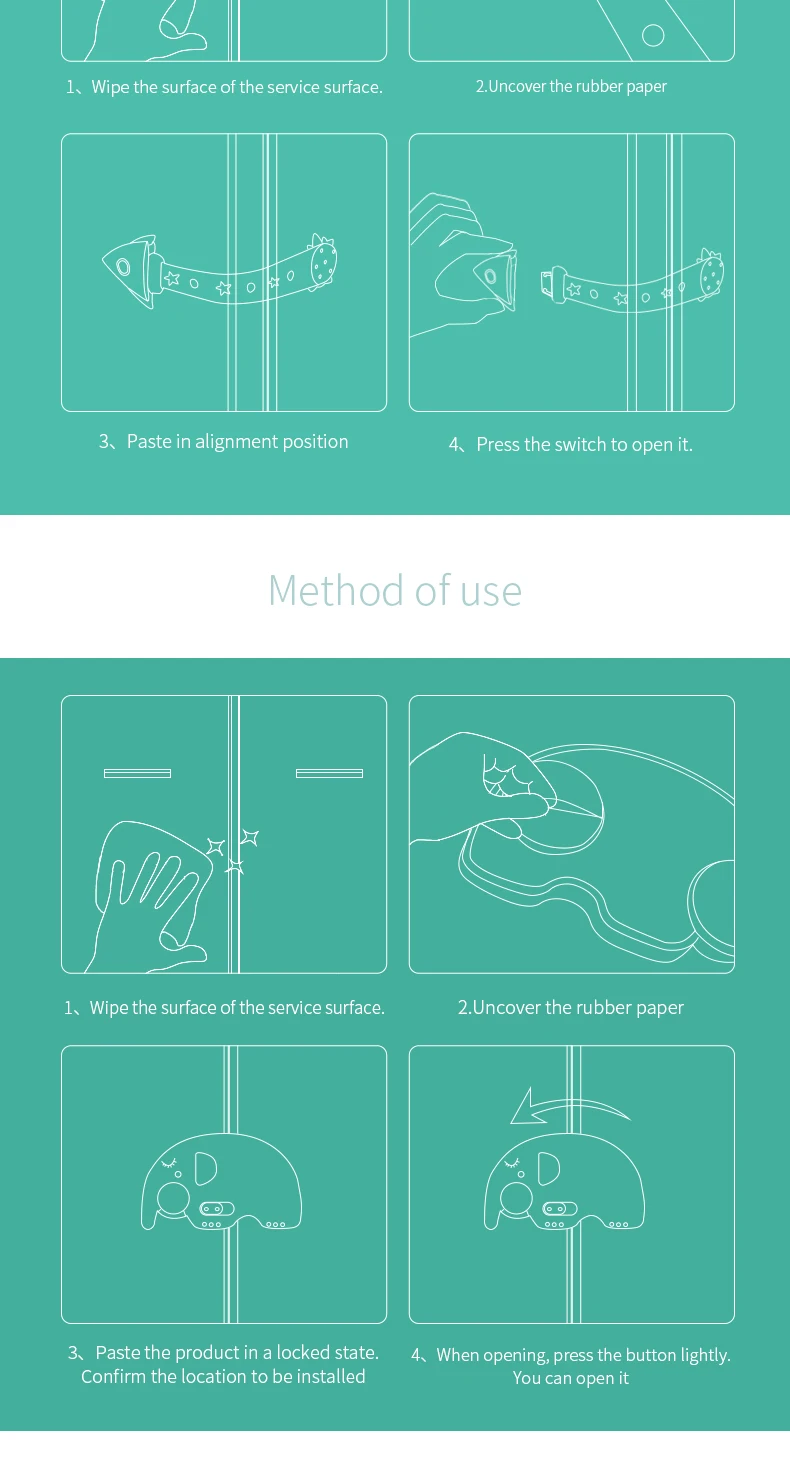 1、Wipe the surface of the service surface.

2.Uncover the rubber paper

3、Paste in alignment position

4、Press the switch to open it.

Method of use

1、Wipe the surface of the service surface.

2.Uncover the rubber paper

3、Paste the product in a locked state. Confirm the location to be installed

4、When opening, press the button lightly. You can open it