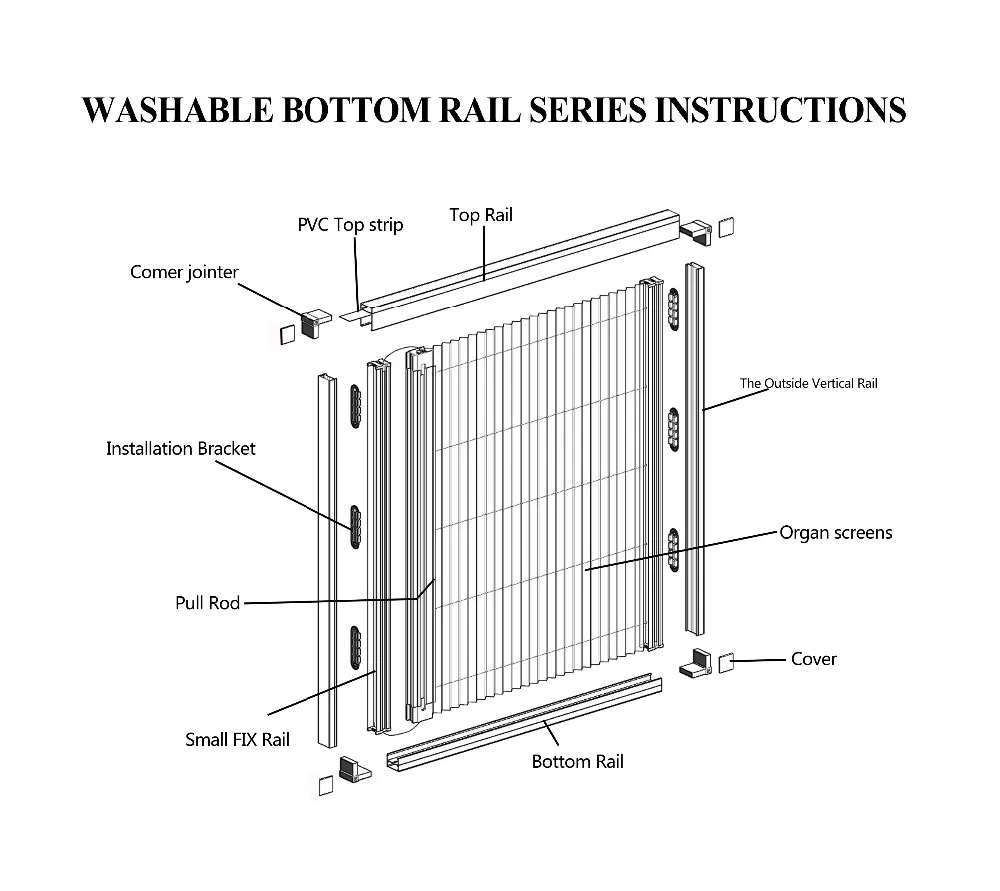 WASHABLE BOTTOM RAIL SERIES INSTRUCTIONS

PVC Top strip

Top Rail

Comer jointer

The Outside Vertical Rail

Installation Bracket

Organ screens

Pull Rod

Cover

Small FIX Rail

Bottom Rail