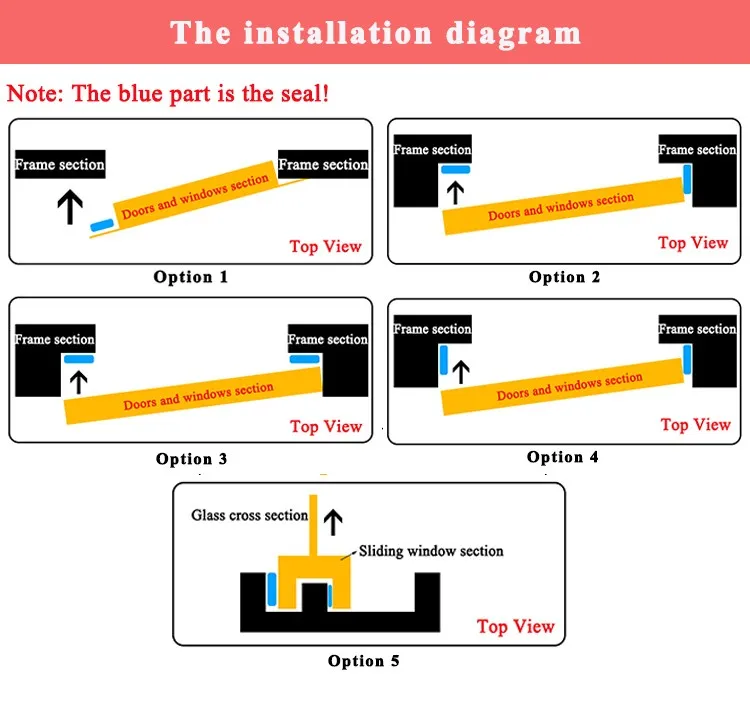 The installation diagram

Note: The blue part is the seal!

Frame section
Frame section
Doors and windows section
Top View
Option 1

Frame section
Frame section
Doors and windows section
Top View
Option 2

Frame section
Frame section
Doors and windows section
Top View
Option 3

Frame section
Frame section
Doors and windows section
Top View
Option 4

Glass cross section
Sliding window section
Top View
Option 5