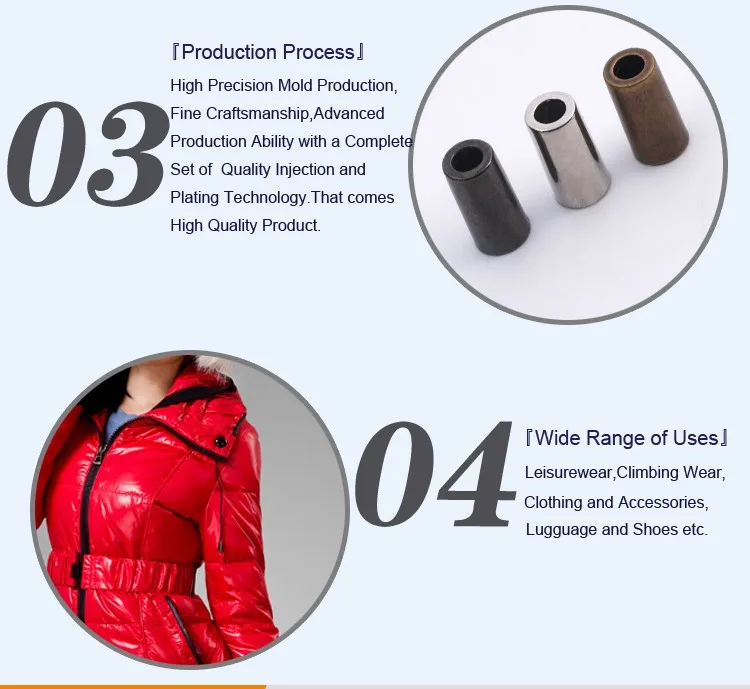 03

『Production Process』

High Precision Mold Production, Fine Craftsmanship,Advanced Production Ability with a Complete Set of Quality Injection and Plating Technology.That comes High Quality Product.

04

『Wide Range of Uses』

Leisurewear,Climbing Wear, Clothing and Accessories, Lugguage and Shoes etc.