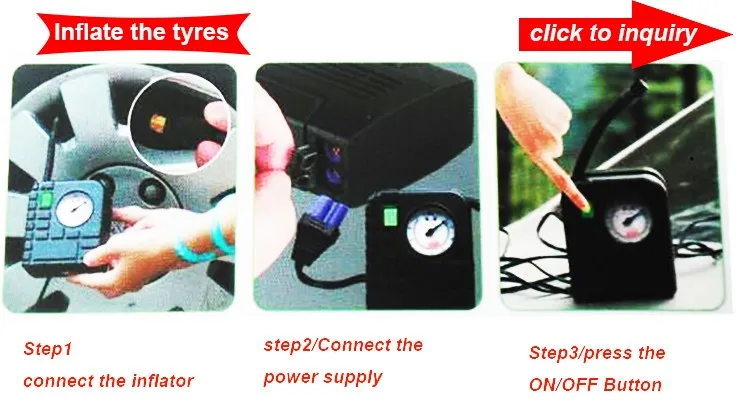 Inflate the tyres

click to inquiry

Step1
connect the inflator

step2/Connect the power supply

Step3/press the ON/OFF Button