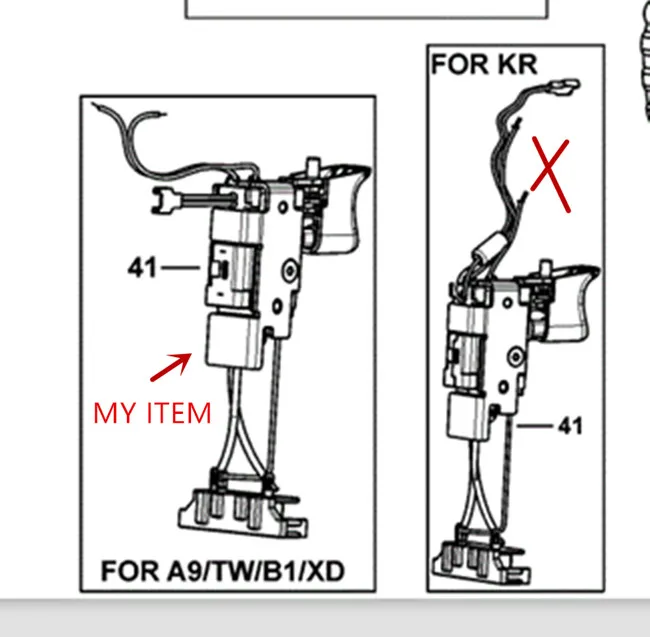 41

MY ITEM

FOR A9/TW/B1/XD

FOR KR

41