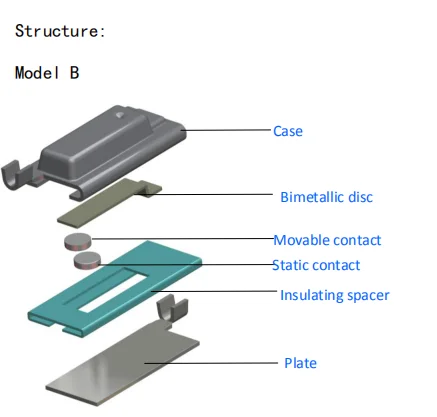 Structure:

Model B

Case

Bimetallic disc

Movable contact

Static contact

Insulating spacer

Plate