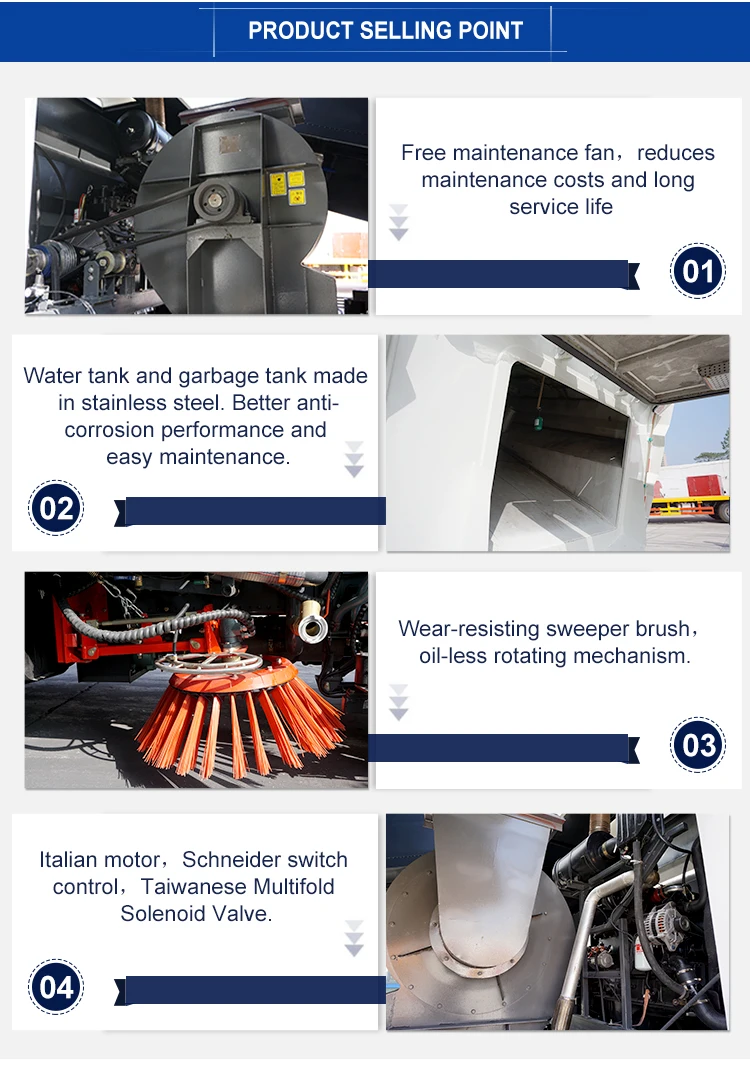 PRODUCT SELLING POINT

Free maintenance fan，reduces maintenance costs and long service life

01

Water tank and garbage tank made in stainless steel. Better anti-corrosion performance and easy maintenance.

02

Wear-resisting sweeper brush，oil-less rotating mechanism.

03

Italian motor，Schneider switch control，Taiwanese Multifold Solenoid Valve.

04