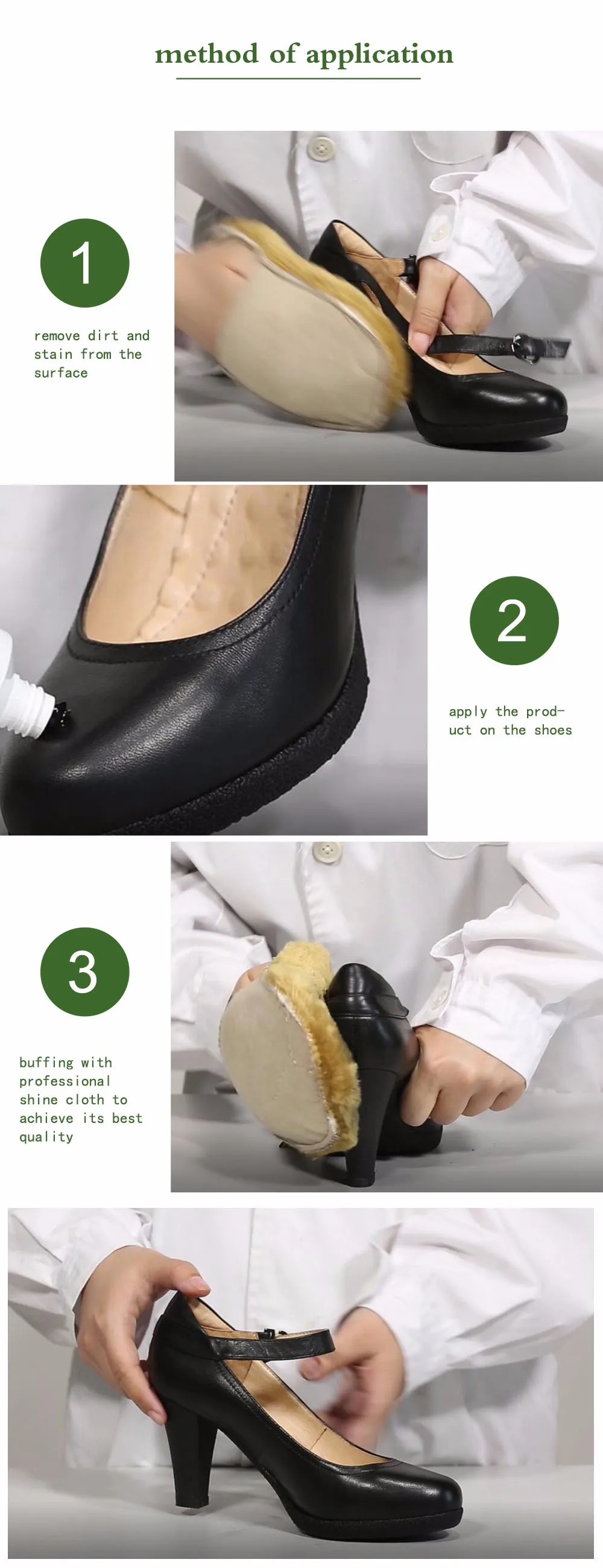 method of application

1

remove dirt and stain from the surface

2

apply the product on the shoes

3

buffing with professional shine cloth to achieve its best quality