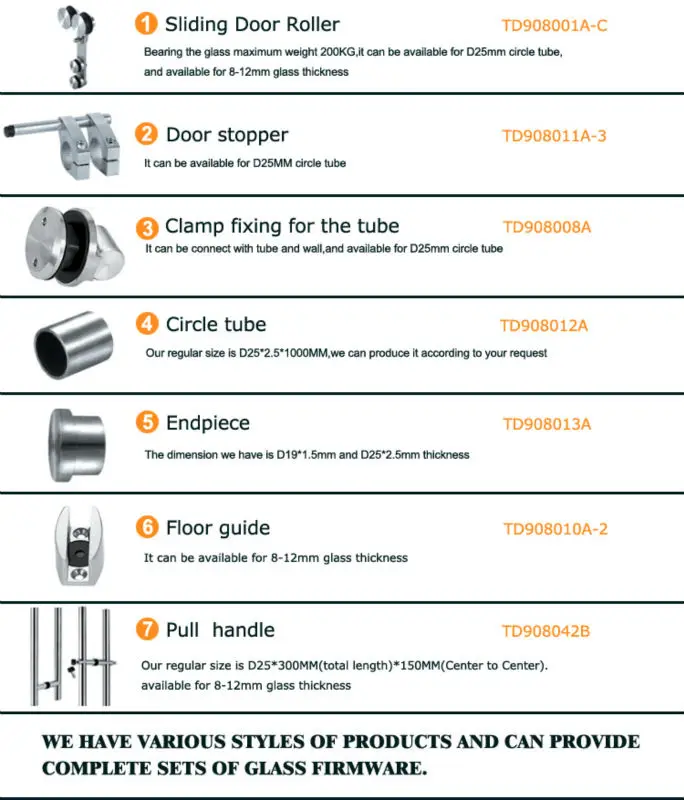 1 Sliding Door Roller TD908001A-C

Bearing the glass maximum weight 200KG,it can be available for D25mm circle tube, and available for 8-12mm glass thickness

2 Door stopper TD908011A-3

It can be available for D25MM circle tube

3 Clamp fixing for the tube TD908008A

It can be connect with tube and wall,and available for D25mm circle tube

4 Circle tube TD908012A

Our regular size is D25*2.5*1000MM,we can produce it according to your request

5 Endpiece TD908013A

The dimension we have is D19*1.5mm and D25*2.5mm thickness

6 Floor guide TD908010A-2

It can be available for 8-12mm glass thickness

7 Pull handle TD908042B

Our regular size is D25*300MM(total length)*150MM(Center to Center). available for 8-12mm glass thickness

WE HAVE VARIOUS STYLES OF PRODUCTS AND CAN PROVIDE COMPLETE SETS OF GLASS FIRMWARE.