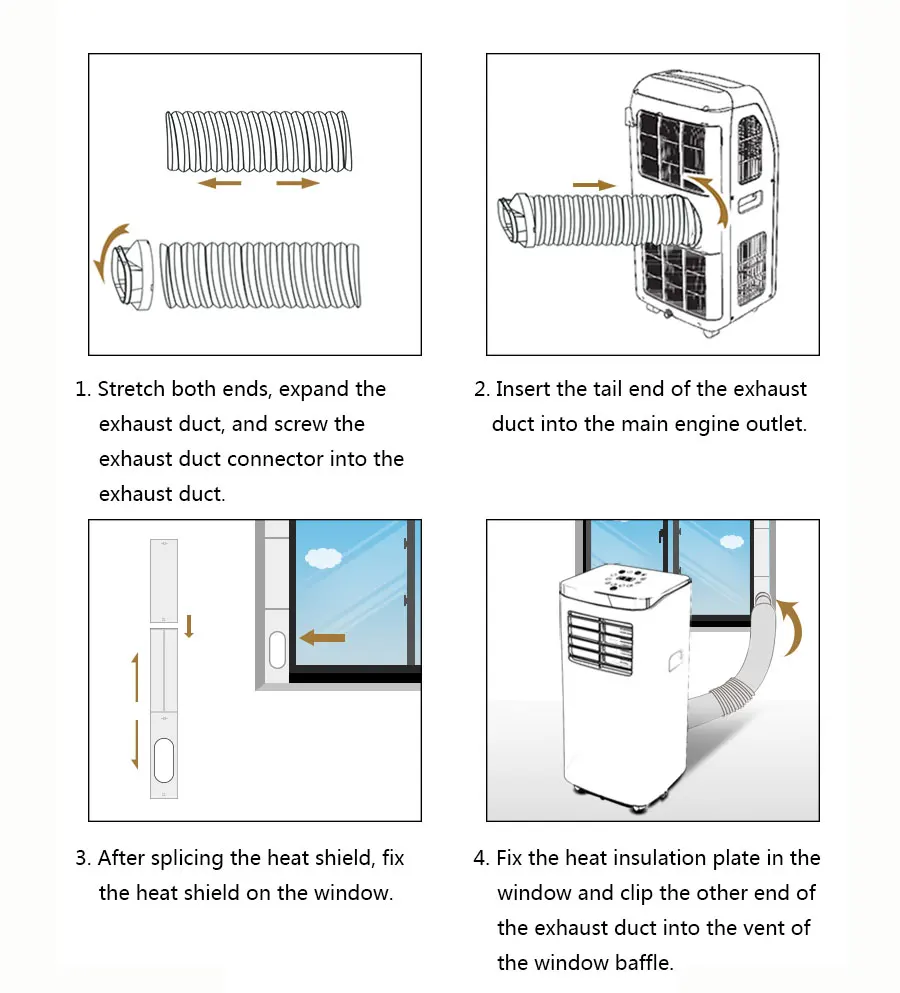 1. Stretch both ends, expand the exhaust duct, and screw the exhaust duct connector into the exhaust duct.

2. Insert the tail end of the exhaust duct into the main engine outlet.

3. After splicing the heat shield, fix the heat shield on the window.

4. Fix the heat insulation plate in the window and clip the other end of the exhaust duct into the vent of the window baffle.