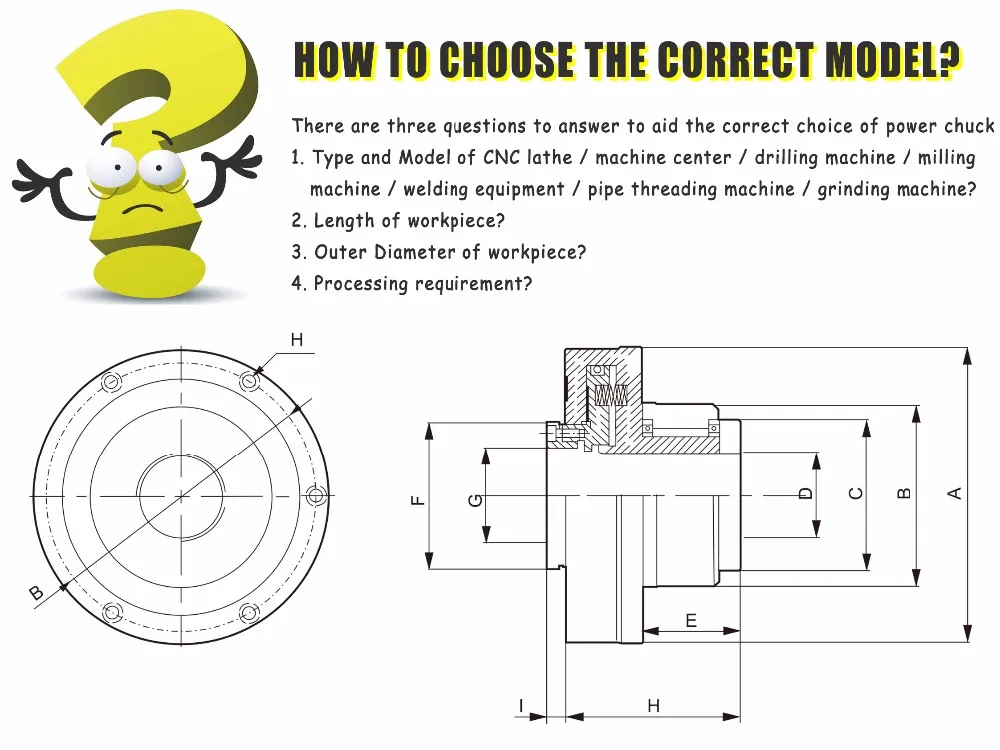 HOW TO CHOOSE THE CORRECT MODEL?

There are three questions to answer to aid the correct choice of power chuck

1. Type and Model of CNC lathe / machine center / drilling machine / milling machine / welding equipment / pipe threading machine / grinding machine?
2. Length of workpiece?
3. Outer Diameter of workpiece?
4. Processing requirement?

H
B
F
G
D
C
B
A
E
I
H