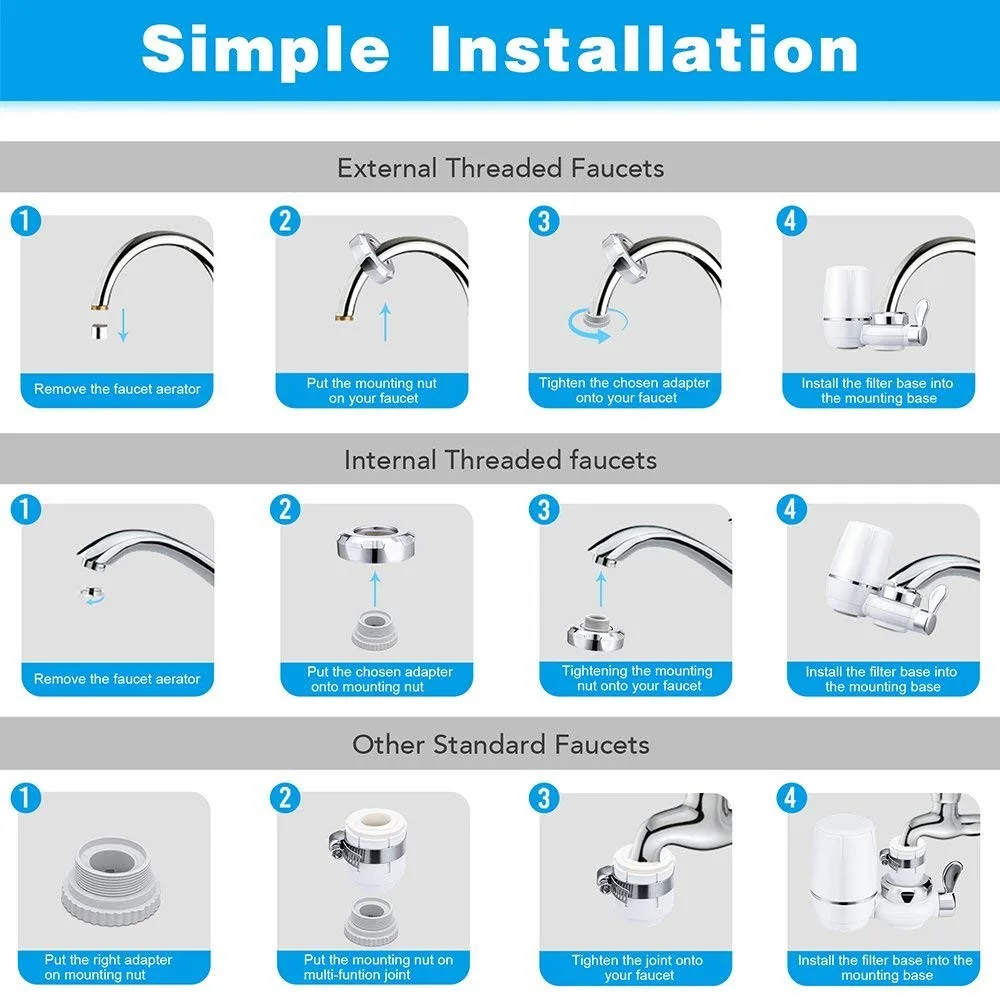 Simple Installation

External Threaded Faucets

1
Remove the faucet aerator

2
Put the mounting nut on your faucet

3
Tighten the chosen adapter onto your faucet

4
Install the filter base into the mounting base

Internal Threaded faucets

1
Remove the faucet aerator

2
Put the chosen adapter onto mounting nut

3
Tightening the mounting nut onto your faucet

4
Install the filter base into the mounting base

Other Standard Faucets

1
Put the right adapter on mounting nut

2
Put the mounting nut on multi-funtion joint

3
Tighten the joint onto your faucet

4
Install the filter base into the mounting base