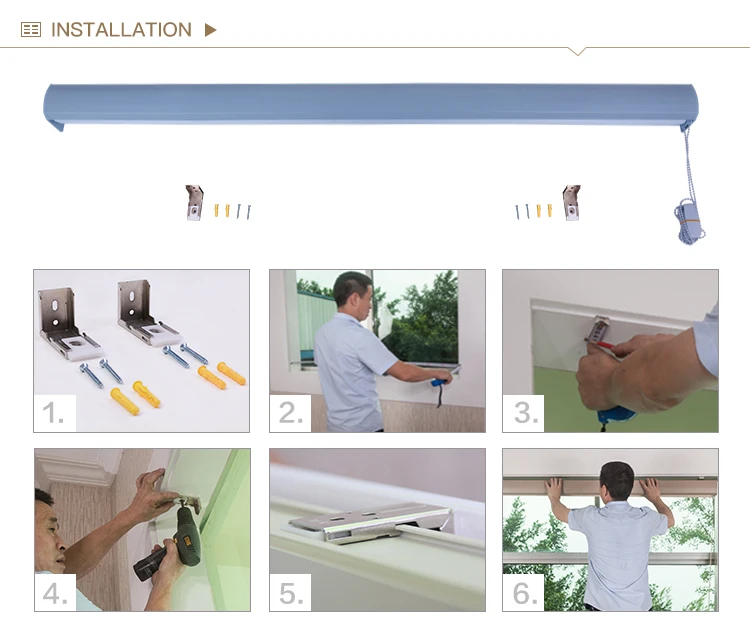 INSTALLATION

1.

2.

3.

4.

5.

6.