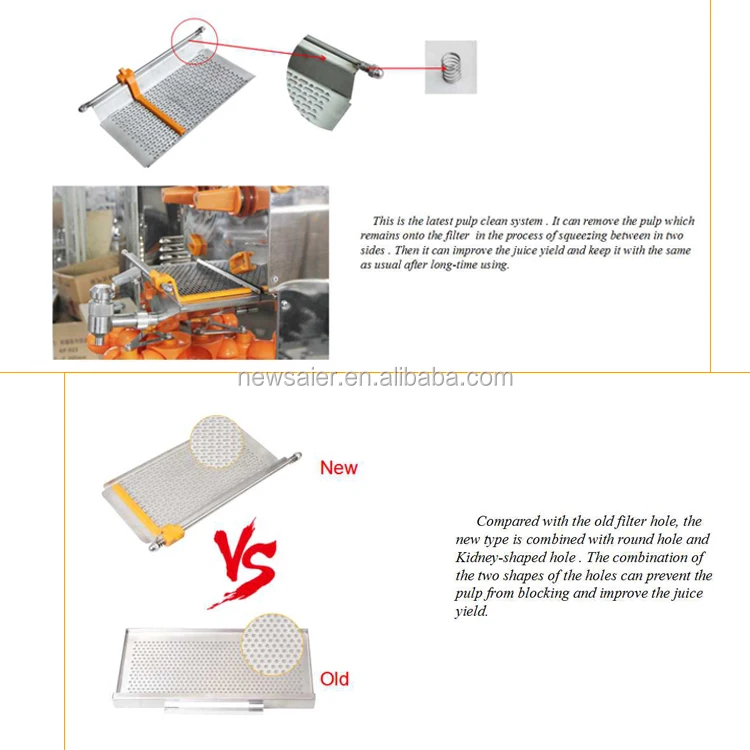 This is the latest pulp clean system . It can remove the pulp which remains onto the filter in the process of squeezing between in two sides . Then it can improve the juice yield and keep it with the same as usual after long-time using.

newsaier.en.alibaba.com

New

VS

Old

Compared with the old filter hole, the new type is combined with round hole and Kidney-shaped hole . The combination of the two shapes of the holes can prevent the pulp from blocking and improve the juice yield.