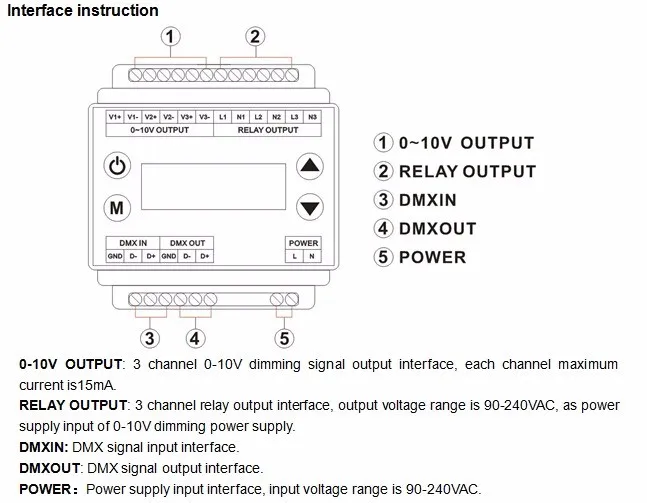 Interface instruction

1 2

V1+ V1- V2+ V2- V3+ V3- L1 N1 L2 N2 L3 N3
0~10V OUTPUT RELAY OUTPUT

M

DMX IN DMX OUT POWER
GND D- D+ GND D- D+ L N

3 4 5

1 0~10V OUTPUT
2 RELAY OUTPUT
3 DMXIN
4 DMXOUT
5 POWER

0-10V OUTPUT: 3 channel 0-10V dimming signal output interface, each channel maximum current is15mA.

RELAY OUTPUT: 3 channel relay output interface, output voltage range is 90-240VAC, as power supply input of 0-10V dimming power supply.

DMXIN: DMX signal input interface.

DMXOUT: DMX signal output interface.

POWER: Power supply input interface, input voltage range is 90-240VAC.