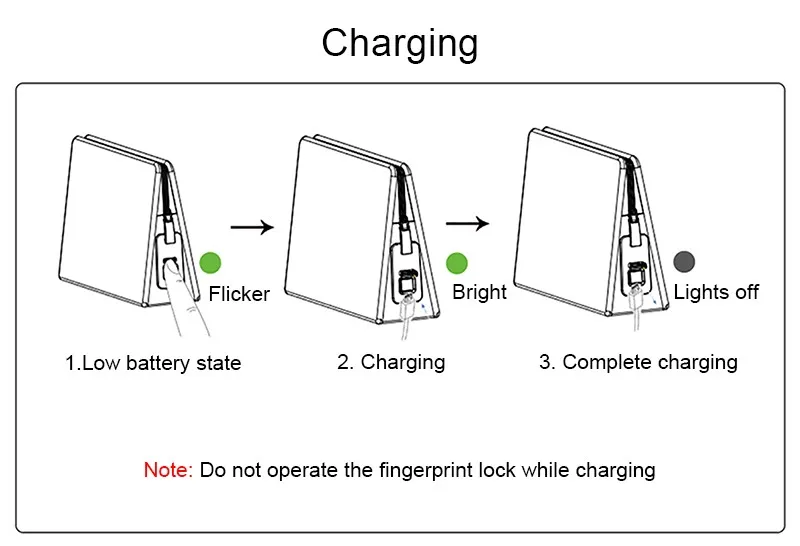 Charging

Flicker

Bright

Lights off

1.Low battery state

2. Charging

3. Complete charging

Note: Do not operate the fingerprint lock while charging