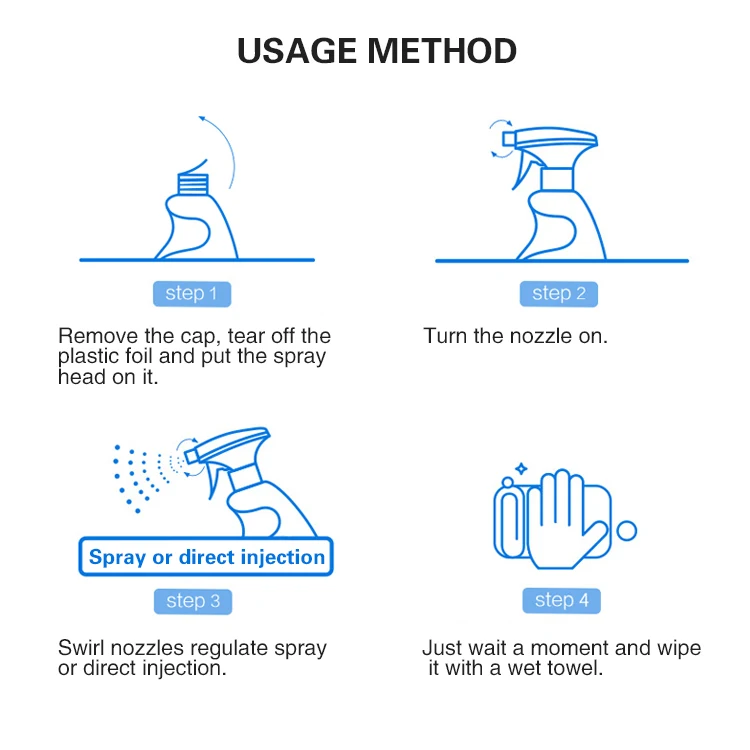 USAGE METHOD

step 1

Remove the cap, tear off the plastic foil and put the spray head on it.

step 2

Turn the nozzle on.

Spray or direct injection

step 3

Swirl nozzles regulate spray or direct injection.

step 4

Just wait a moment and wipe it with a wet towel.