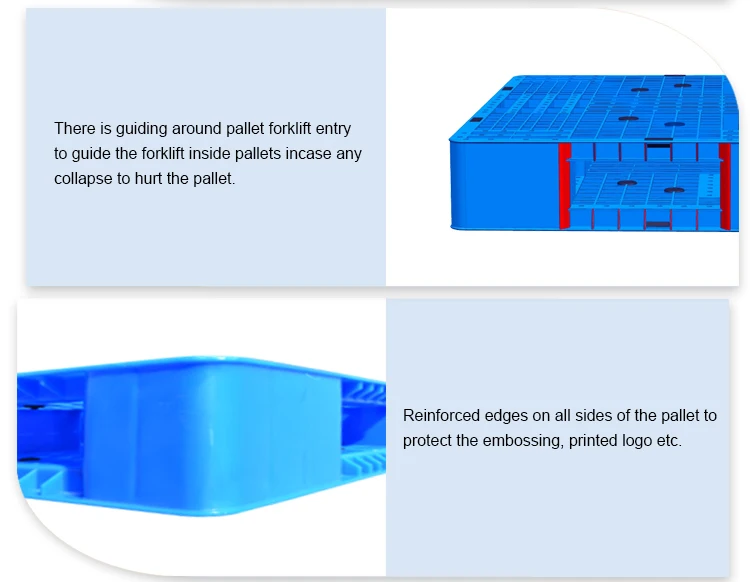 There is guiding around pallet forklift entry to guide the forklift inside pallets incase any collapse to hurt the pallet.

Reinforced edges on all sides of the pallet to protect the embossing, printed logo etc.