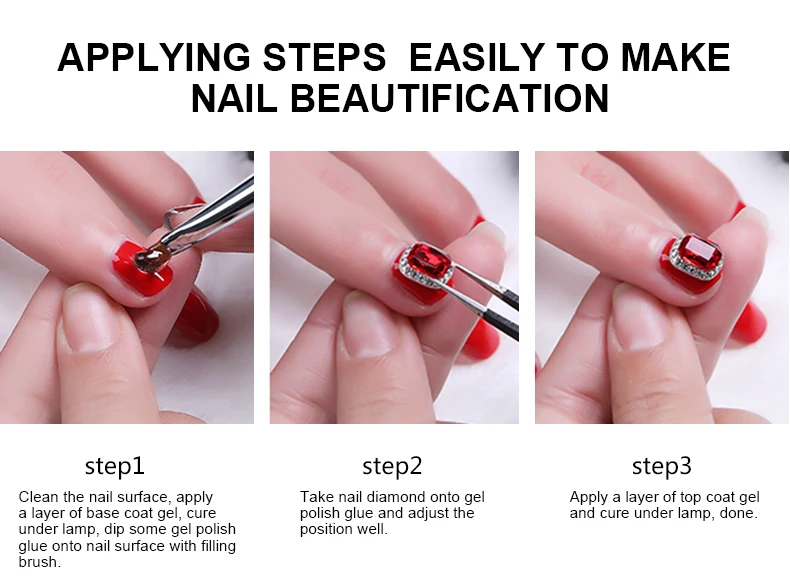 APPLYING STEPS EASILY TO MAKE NAIL BEAUTIFICATION

step1

Clean the nail surface, apply a layer of base coat gel, cure under lamp, dip some gel polish glue onto nail surface with filling brush.

step2

Take nail diamond onto gel polish glue and adjust the position well.

step3

Apply a layer of top coat gel and cure under lamp, done.