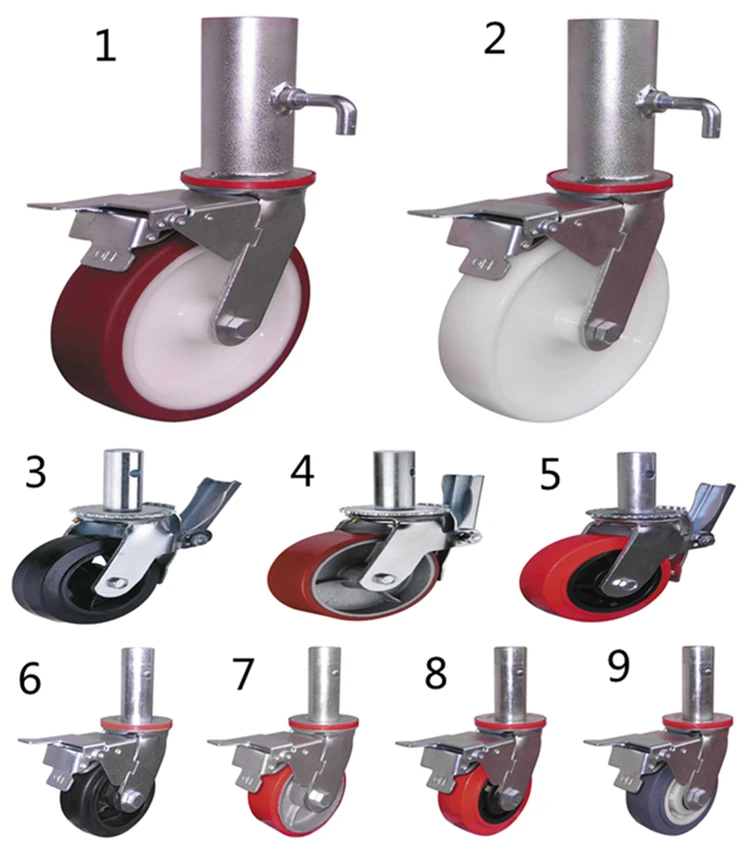 1
2
3
4
5
6
7
8
9