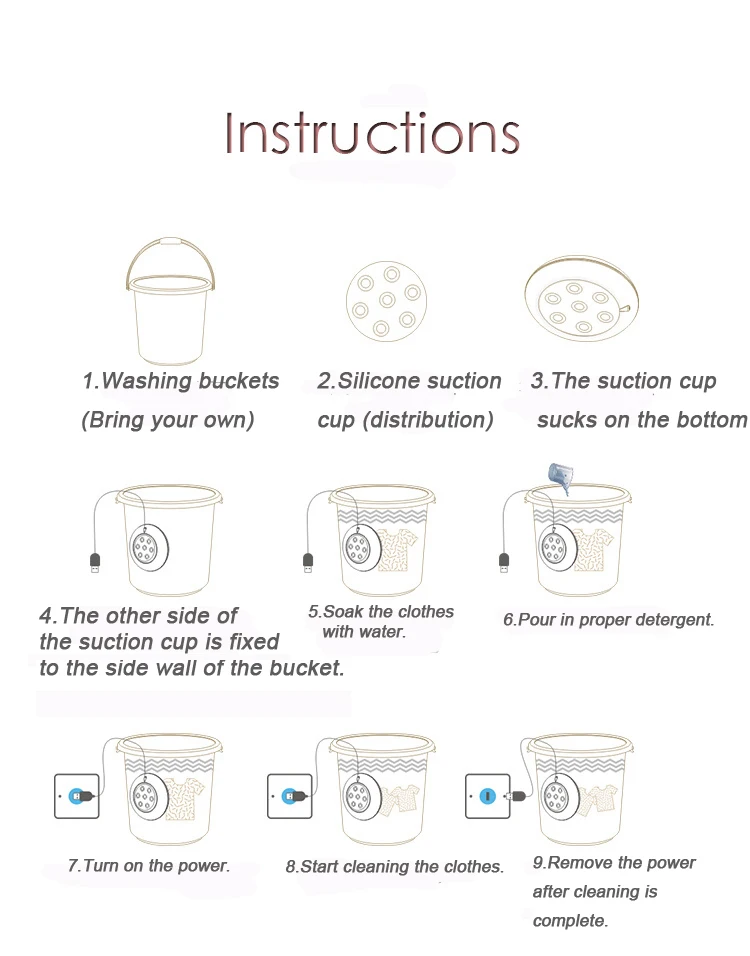 Instructions

1.Washing buckets (Bring your own)

2.Silicone suction cup (distribution)

3.The suction cup sucks on the bottom

4.The other side of the suction cup is fixed to the side wall of the bucket.

5.Soak the clothes with water.

6.Pour in proper detergent.

7.Turn on the power.

8.Start cleaning the clothes.

9.Remove the power after cleaning is complete.