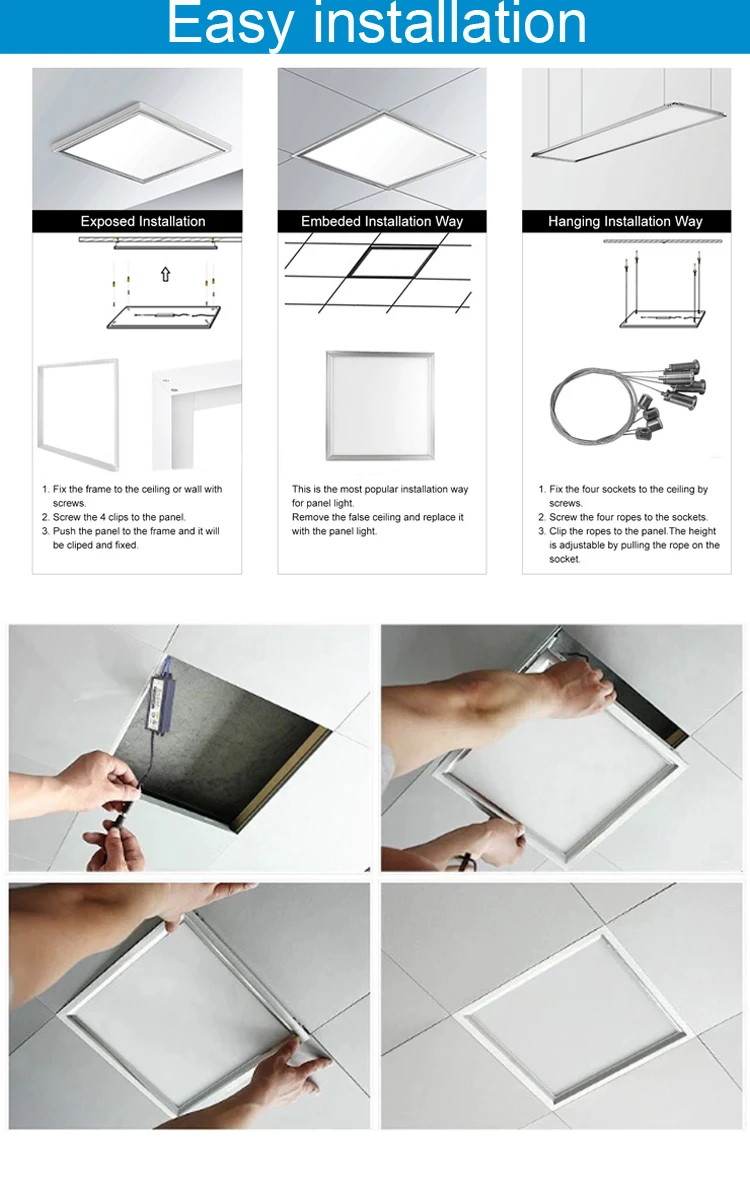 Easy installation

Exposed Installation

1. Fix the frame to the ceiling or wall with screws.
2. Screw the 4 clips to the panel.
3. Push the panel to the frame and it will be cliped and fixed.

Embeded Installation Way

This is the most popular installation way for panel light.
Remove the false ceiling and replace it with the panel light.

Hanging Installation Way

1. Fix the four sockets to the ceiling by screws.
2. Screw the four ropes to the sockets.
3. Clip the ropes to the panel.The height is adjustable by pulling the rope on the socket.