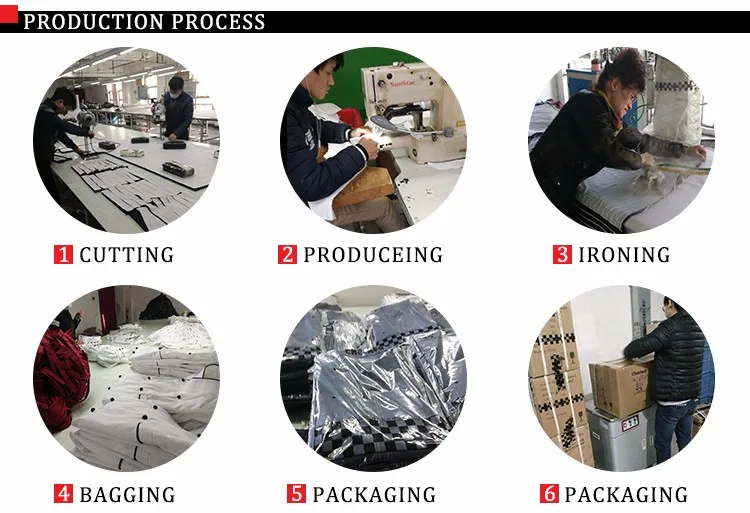 PRODUCTION PROCESS

SunStar

1 CUTTING

2 PRODUCEING

3 IRONING

4 BAGGING

5 PACKAGING

6 PACKAGING