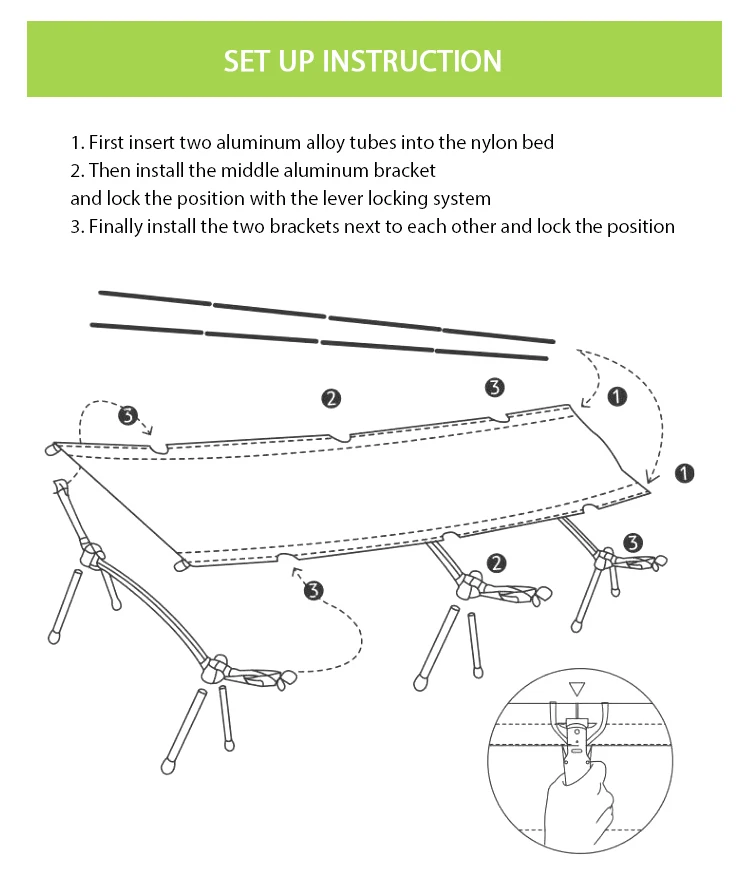 SET UP INSTRUCTION

1. First insert two aluminum alloy tubes into the nylon bed
2. Then install the middle aluminum bracket and lock the position with the lever locking system
3. Finally install the two brackets next to each other and lock the position

3
2
3
1
1
3
2
3