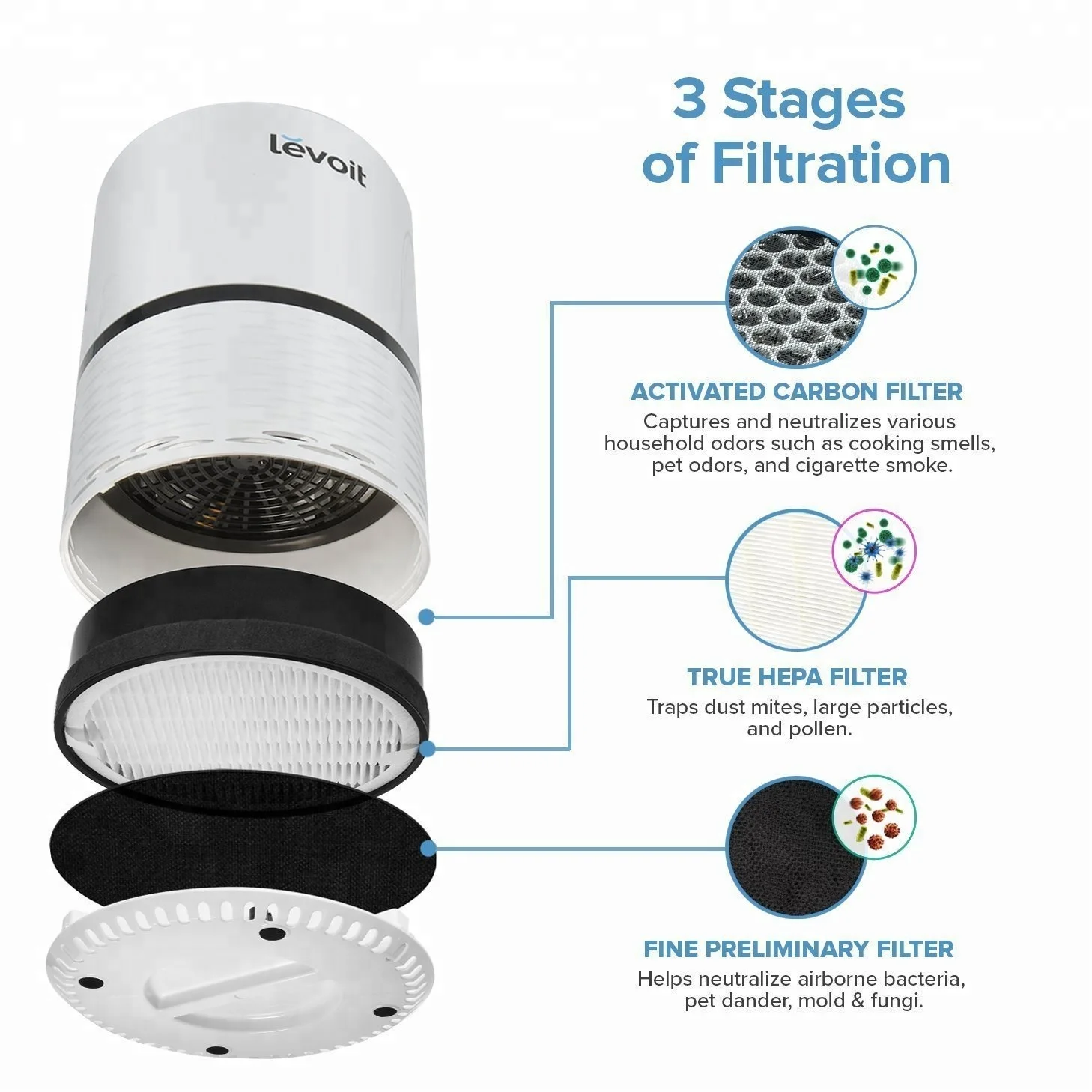 levoit

3 Stages of Filtration

ACTIVATED CARBON FILTER
Captures and neutralizes various household odors such as cooking smells, pet odors, and cigarette smoke.

TRUE HEPA FILTER
Traps dust mites, large particles, and pollen.

FINE PRELIMINARY FILTER
Helps neutralize airborne bacteria, pet dander, mold & fungi.