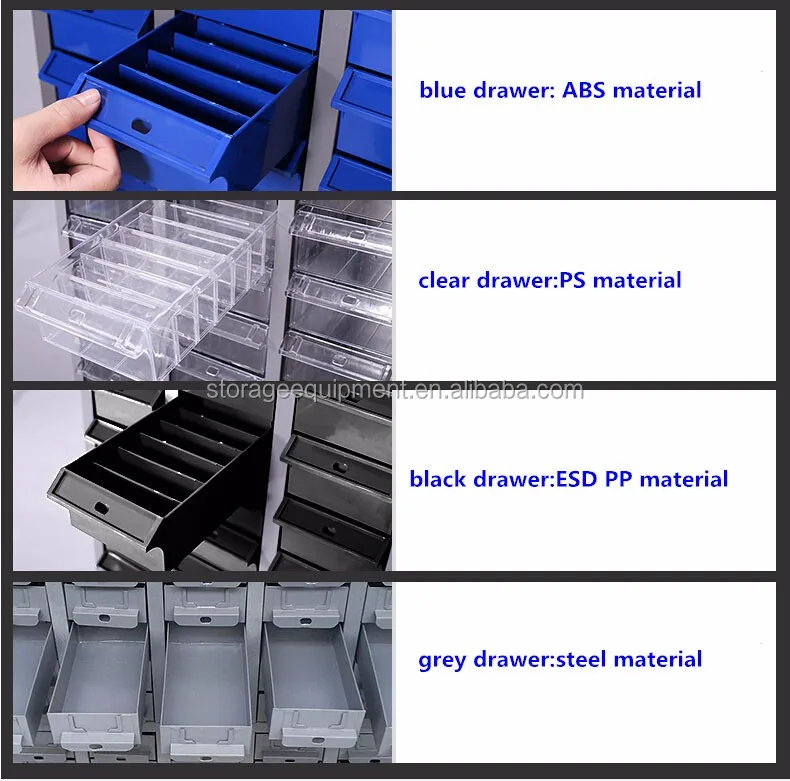 blue drawer: ABS material

clear drawer:PS material

storageequipment.en.alibaba.com

black drawer:ESD PP material

grey drawer:steel material