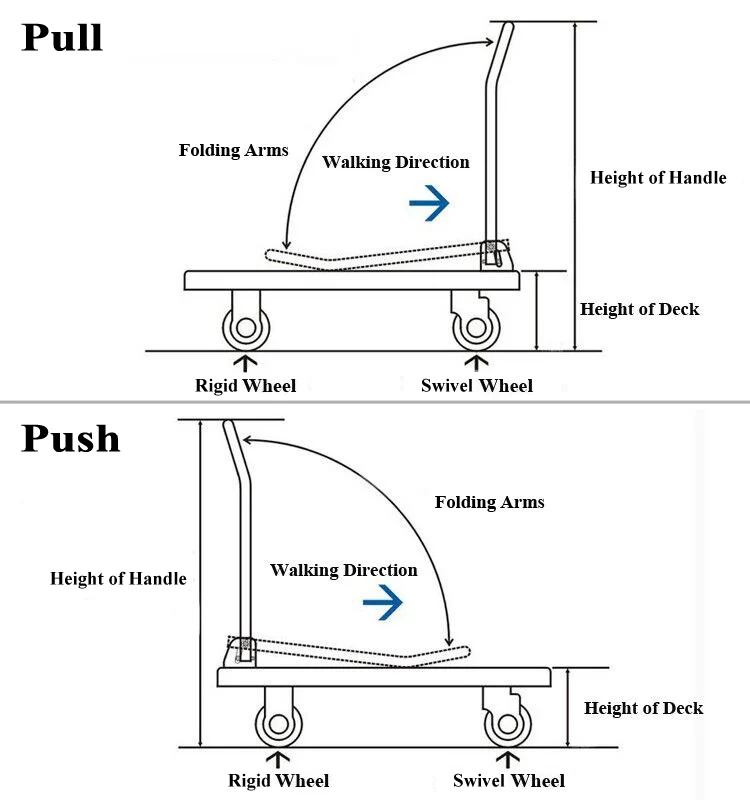 Pull

Folding Arms

Walking Direction

Height of Handle

Height of Deck

Rigid Wheel

Swivel Wheel

Push

Folding Arms

Walking Direction

Height of Handle

Height of Deck

Rigid Wheel

Swivel Wheel