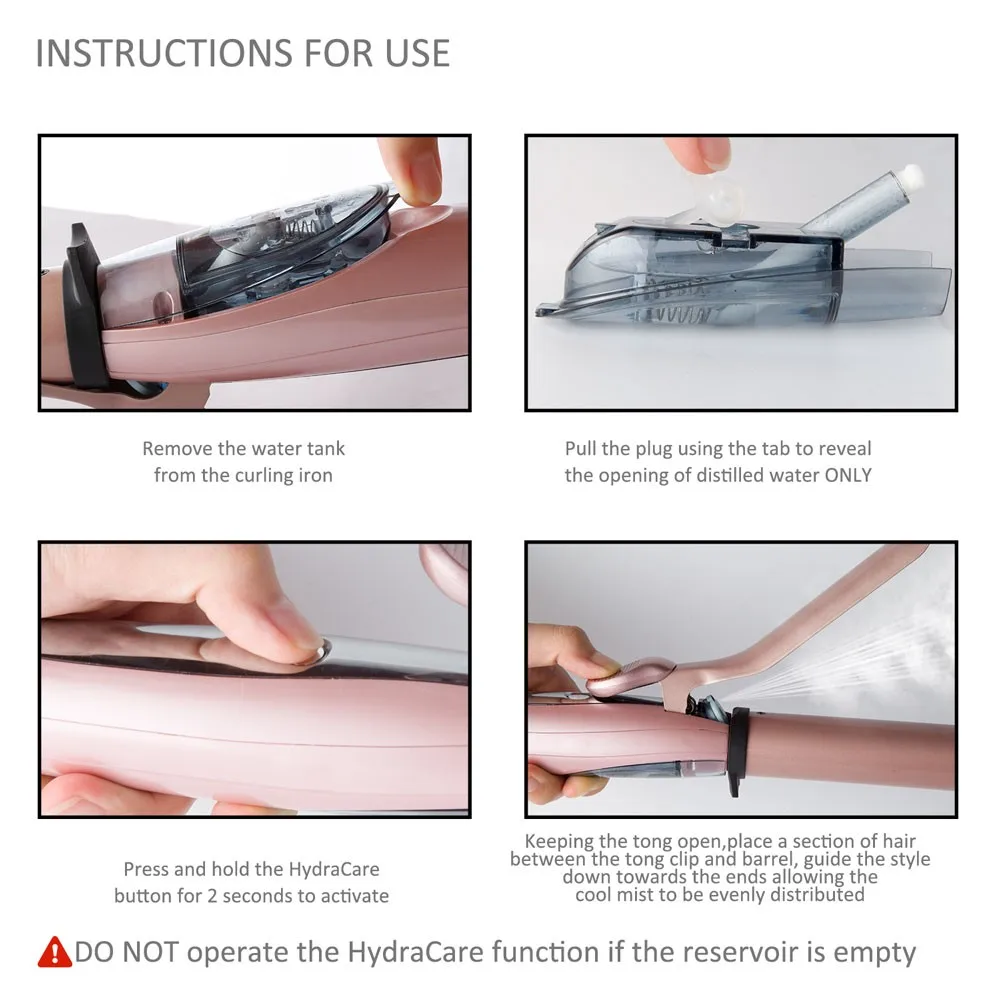 INSTRUCTIONS FOR USE

Remove the water tank from the curling iron

Pull the plug using the tab to reveal the opening of distilled water ONLY

Press and hold the HydraCare button for 2 seconds to activate

Keeping the tong open,place a section of hair between the tong clip and barrel, guide the style down towards the ends allowing the cool mist to be evenly distributed

DO NOT operate the HydraCare function if the reservoir is empty