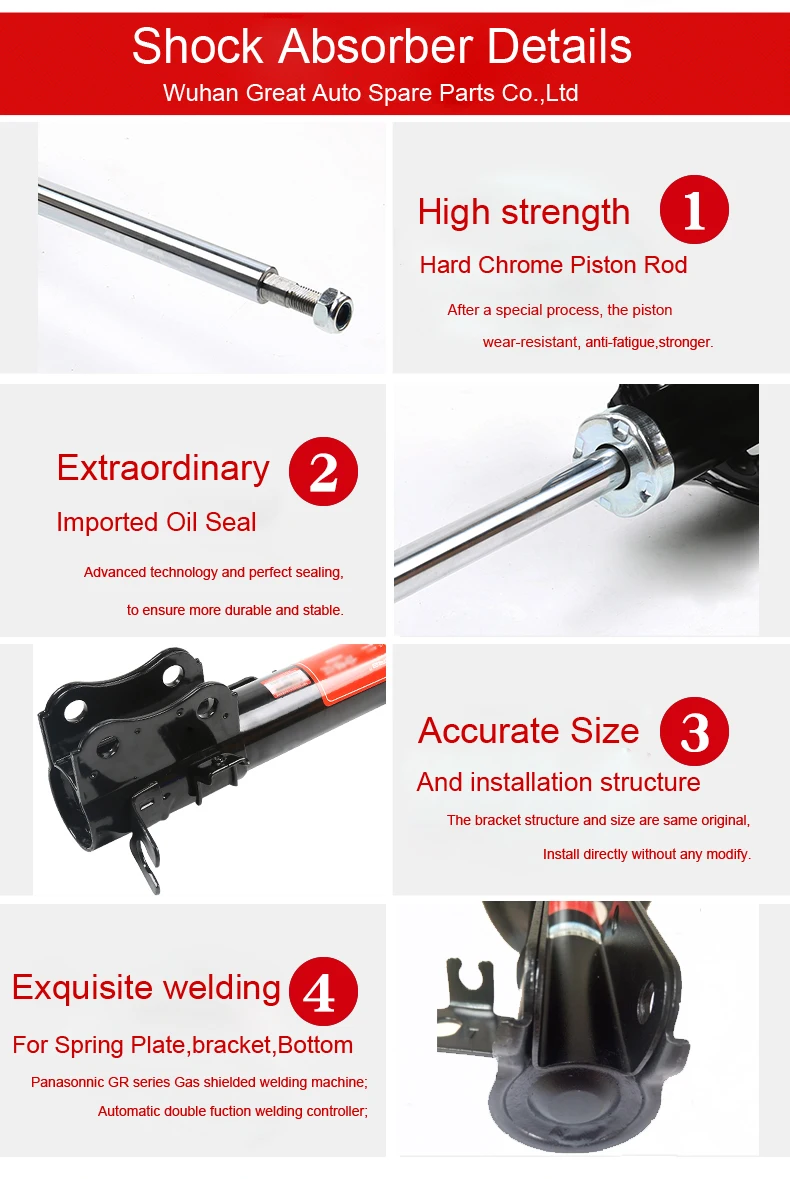 Shock Absorber Details
Wuhan Great Auto Spare Parts Co.,Ltd

High strength 1
Hard Chrome Piston Rod
After a special process, the piston wear-resistant, anti-fatigue,stronger.

Extraordinary 2
Imported Oil Seal
Advanced technology and perfect sealing, to ensure more durable and stable.

Accurate Size 3
And installation structure
The bracket structure and size are same original, Install directly without any modify.

Exquisite welding 4
For Spring Plate,bracket,Bottom
Panasonnic GR series Gas shielded welding machine;
Automatic double fuction welding controller;