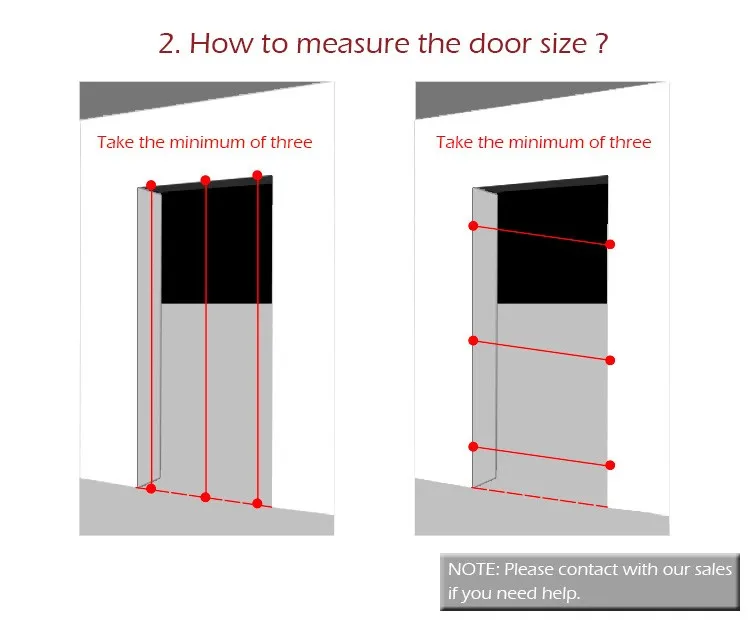 2. How to measure the door size ?

Take the minimum of three

Take the minimum of three

NOTE: Please contact with our sales if you need help.