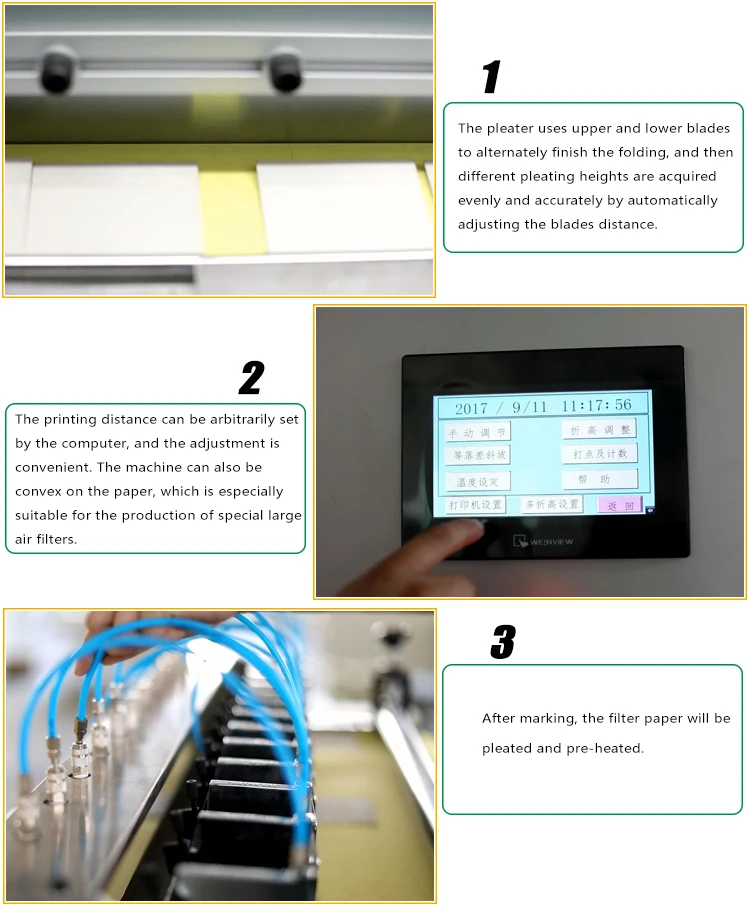 1

The pleater uses upper and lower blades to alternately finish the folding, and then different pleating heights are acquired evenly and accurately by automatically adjusting the blades distance.

2

The printing distance can be arbitrarily set by the computer, and the adjustment is convenient. The machine can also be convex on the paper, which is especially suitable for the production of special large air filters.

2017 / 9/11 11:17:56

手动调节

折高调整

等落差斜坡

打点及计数

温度设定

帮助

打印机设置

多折高设置

返回

WEINVIEW

3

After marking, the filter paper will be pleated and pre-heated.