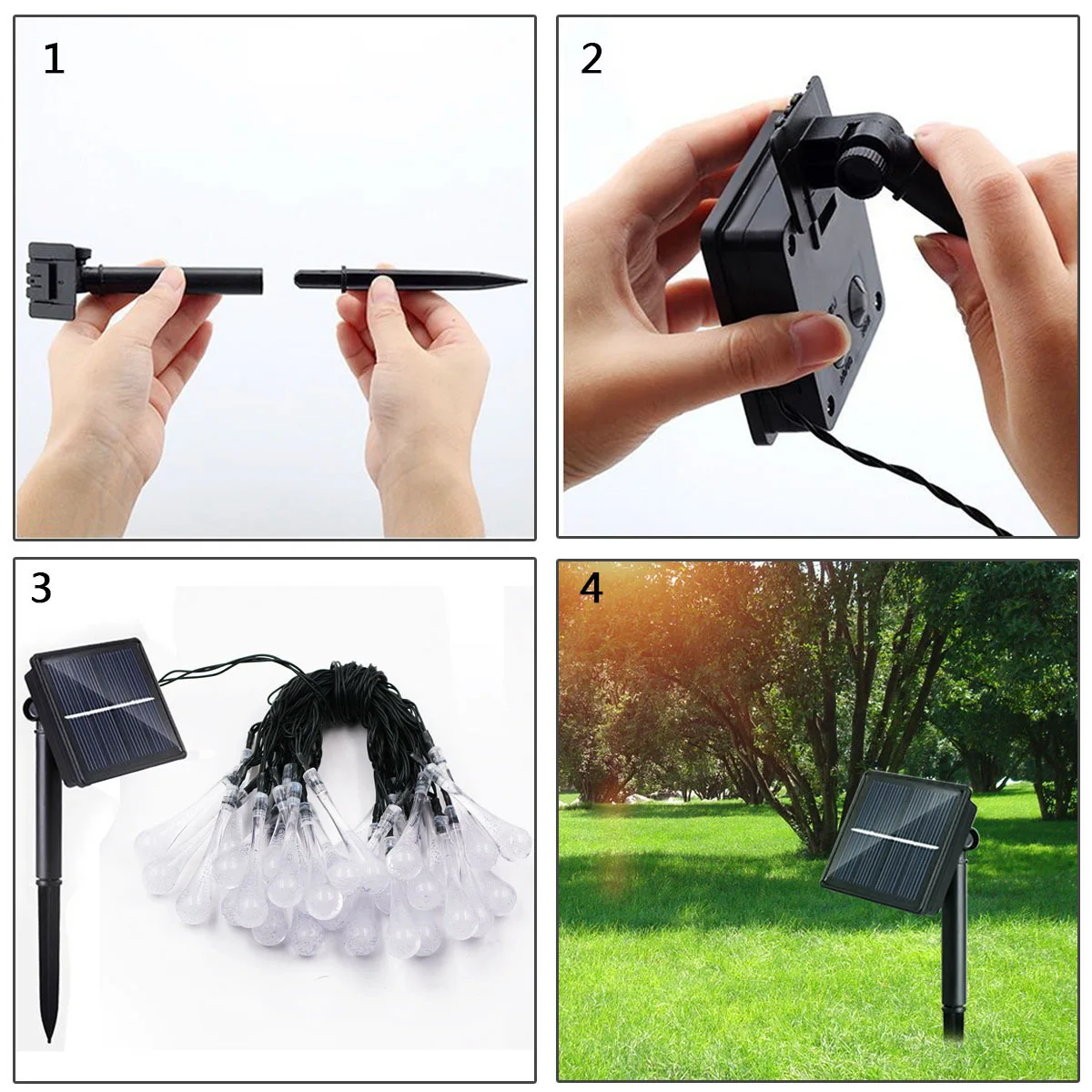 1

2

3

4