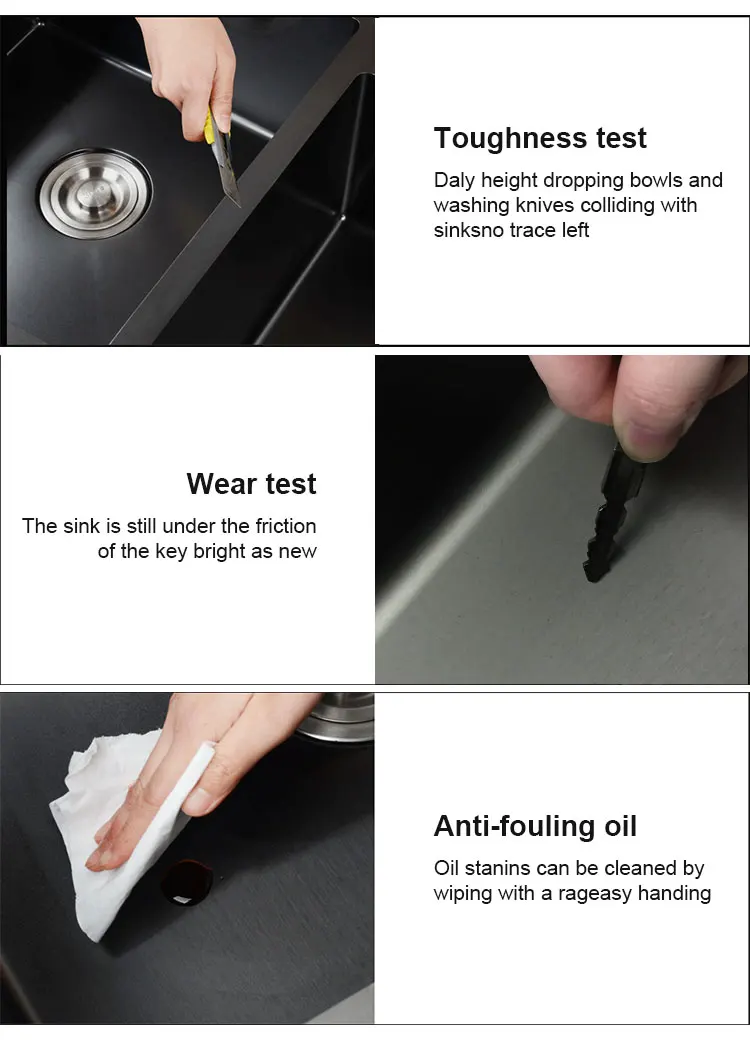 Toughness test

Daly height dropping bowls and washing knives colliding with sinksno trace left

Wear test

The sink is still under the friction of the key bright as new

Anti-fouling oil

Oil stanins can be cleaned by wiping with a rageasy handing