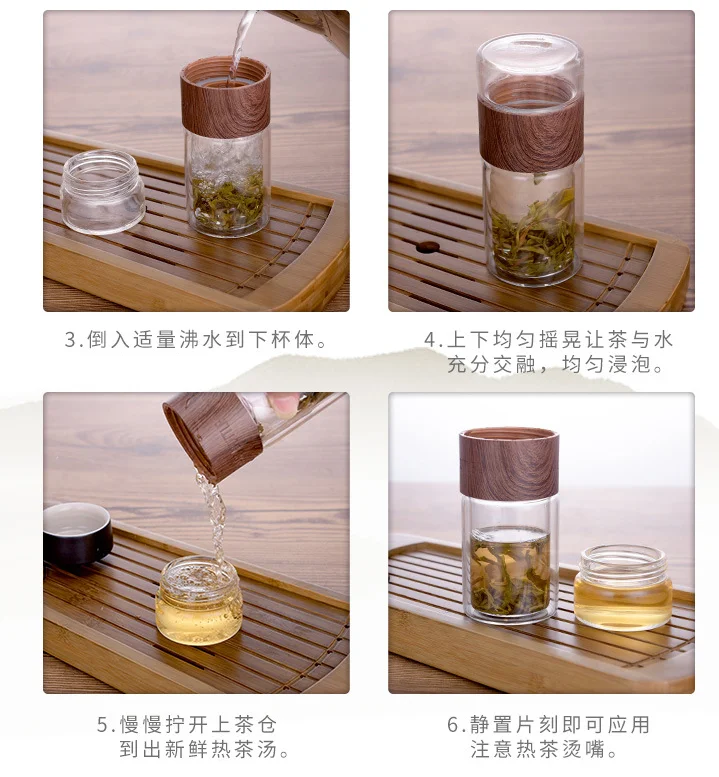 3.倒入适量沸水到下杯体。

4.上下均匀摇晃让茶与水充分交融，均匀浸泡。

5.慢慢拧开上茶仓到出新鲜热茶汤。

6.静置片刻即可应用注意热茶烫嘴。