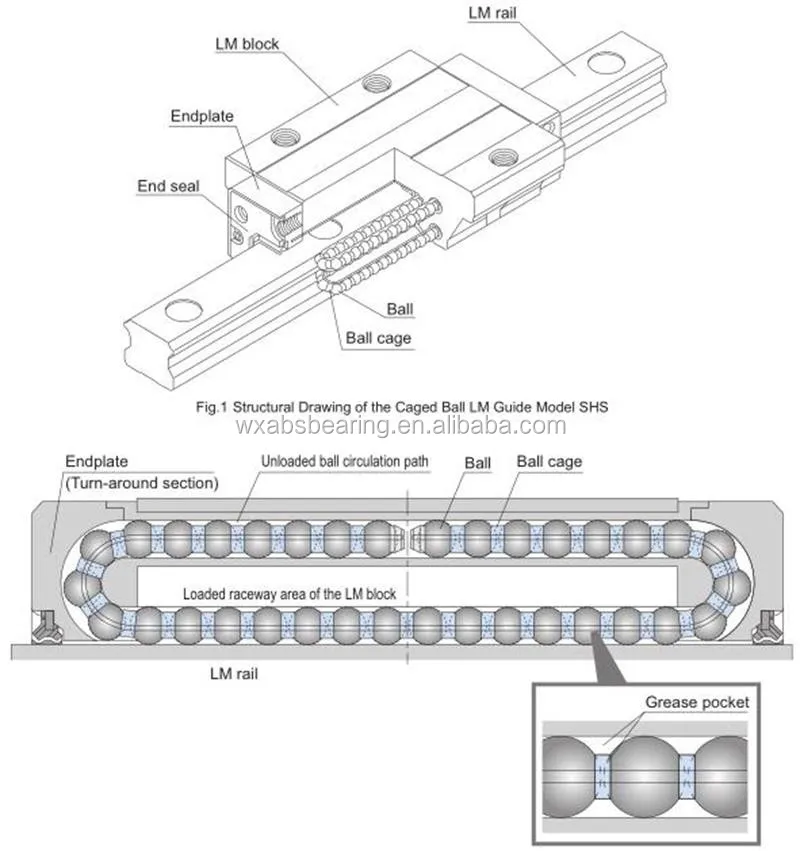 LM rail
LM block
Endplate
End seal
Ball
Ball cage

Fig.1 Structural Drawing of the Caged Ball LM Guide Model SHS

wxabsbearing.en.alibaba.com

Endplate
(Turn-around section)
Unloaded ball circulation path
Ball
Ball cage
Loaded raceway area of the LM block
LM rail
Grease pocket