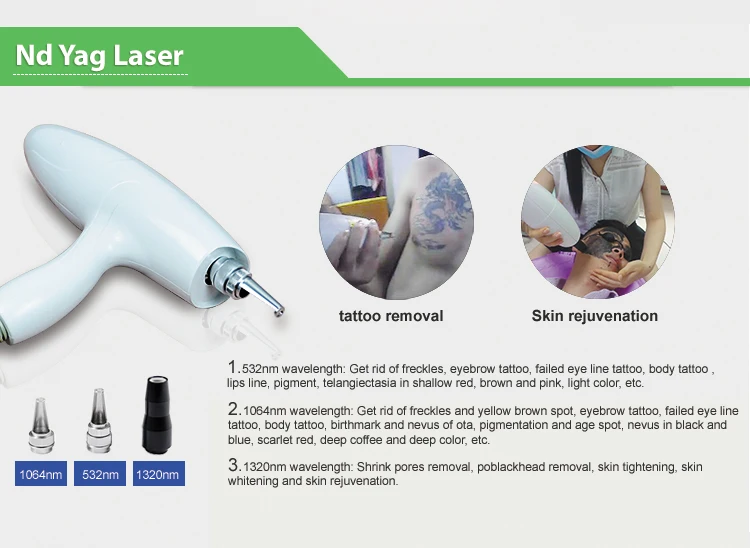 Nd Yag Laser

tattoo removal

Skin rejuvenation

1.532nm wavelength: Get rid of freckles, eyebrow tattoo, failed eye line tattoo, body tattoo , lips line, pigment, telangiectasia in shallow red, brown and pink, light color, etc.

2.1064nm wavelength: Get rid of freckles and yellow brown spot, eyebrow tattoo, failed eye line tattoo, body tattoo, birthmark and nevus of ota, pigmentation and age spot, nevus in black and blue, scarlet red, deep coffee and deep color, etc.

3.1320nm wavelength: Shrink pores removal, poblackhead removal, skin tightening, skin whitening and skin rejuvenation.

1064nm

532nm

1320nm