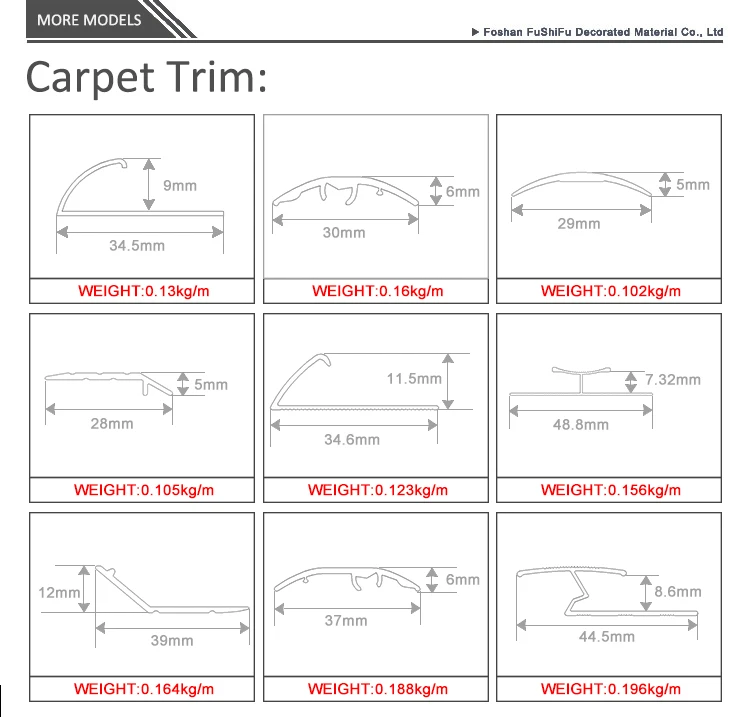 MORE MODELS

▶ Foshan FuShiFu Decorated Material Co., Ltd

Carpet Trim:

9mm
34.5mm
WEIGHT:0.13kg/m

6mm
30mm
WEIGHT:0.16kg/m

5mm
29mm
WEIGHT:0.102kg/m

5mm
28mm
WEIGHT:0.105kg/m

11.5mm
34.6mm
WEIGHT:0.123kg/m

7.32mm
48.8mm
WEIGHT:0.156kg/m

12mm
39mm
WEIGHT:0.164kg/m

6mm
37mm
WEIGHT:0.188kg/m

8.6mm
44.5mm
WEIGHT:0.196kg/m