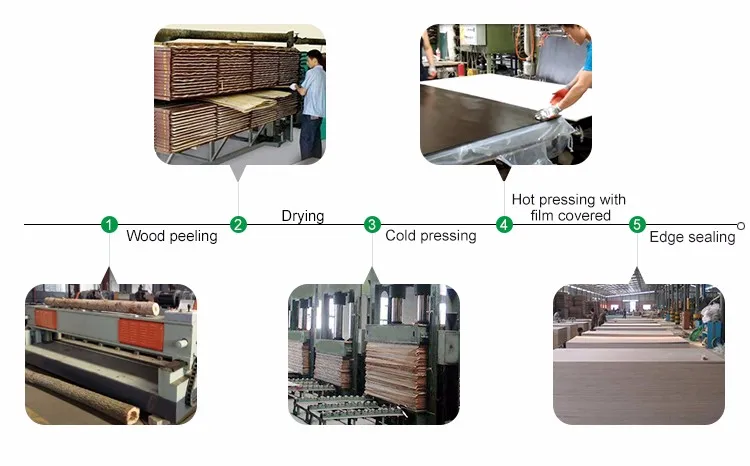 1 Wood peeling

2 Drying

3 Cold pressing

4 Hot pressing with film covered

5 Edge sealing