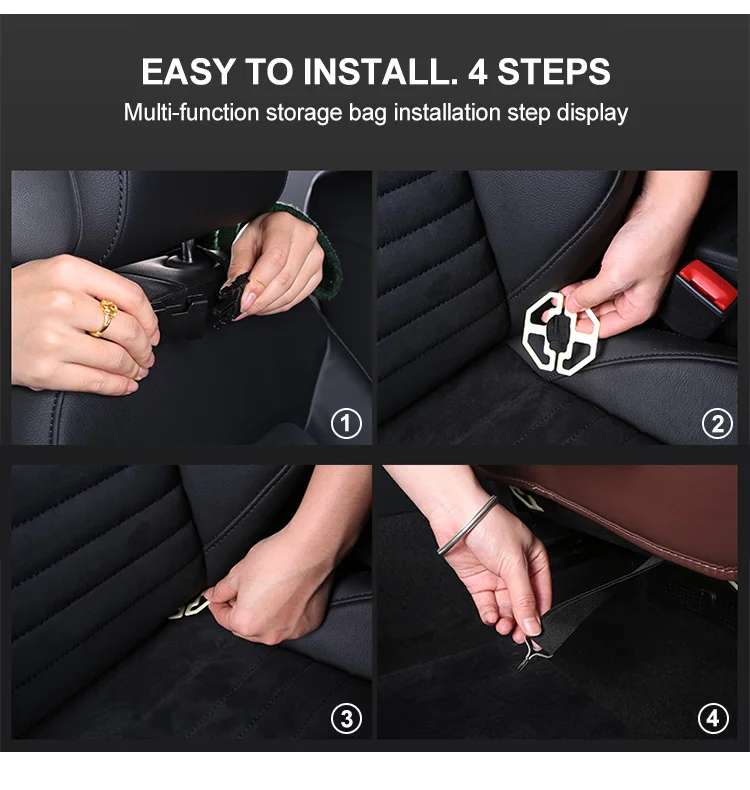 EASY TO INSTALL. 4 STEPS
Multi-function storage bag installation step display

1

2

3

4