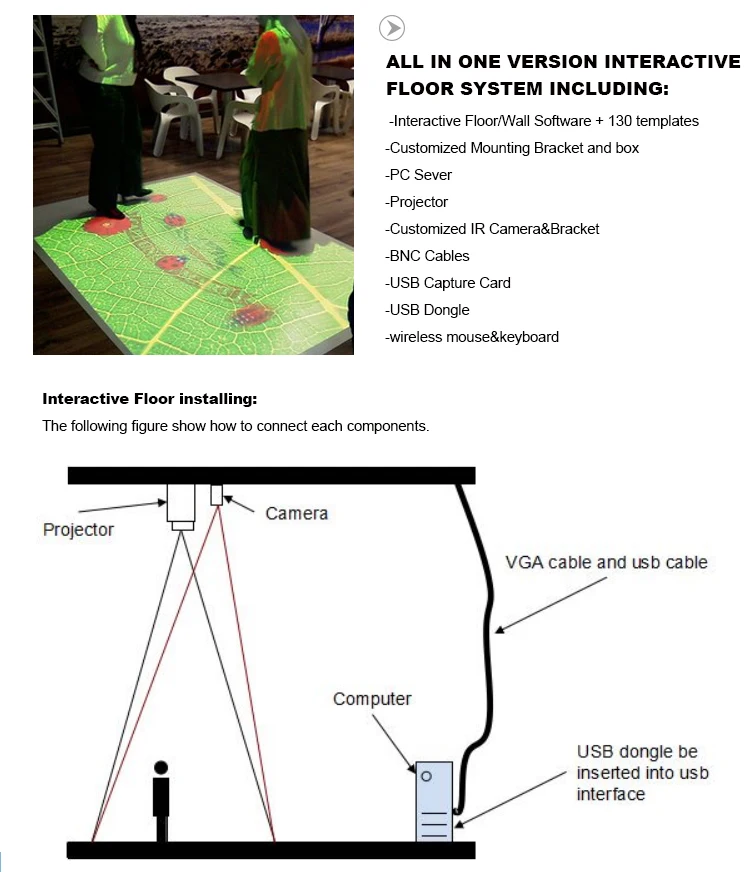 ALL IN ONE VERSION INTERACTIVE FLOOR SYSTEM INCLUDING:

-Interactive Floor/Wall Software + 130 templates
-Customized Mounting Bracket and box
-PC Sever
-Projector
-Customized IR Camera&Bracket
-BNC Cables
-USB Capture Card
-USB Dongle
-wireless mouse&keyboard

Interactive Floor installing:

The following figure show how to connect each components.

Projector

Camera

VGA cable and usb cable

Computer

USB dongle be inserted into usb interface