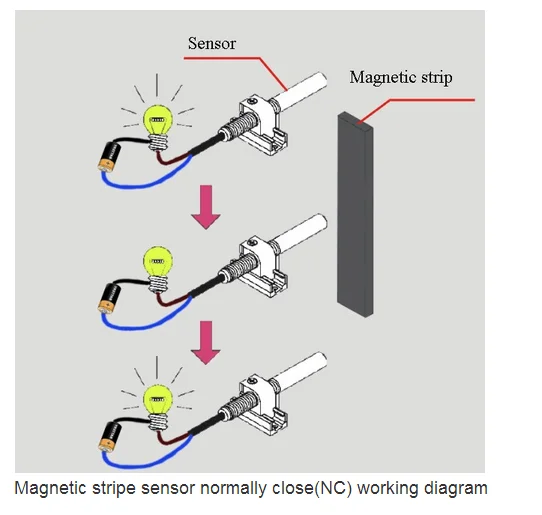 Sensor

Magnetic strip

Magnetic stripe sensor normally close(NC) working diagram