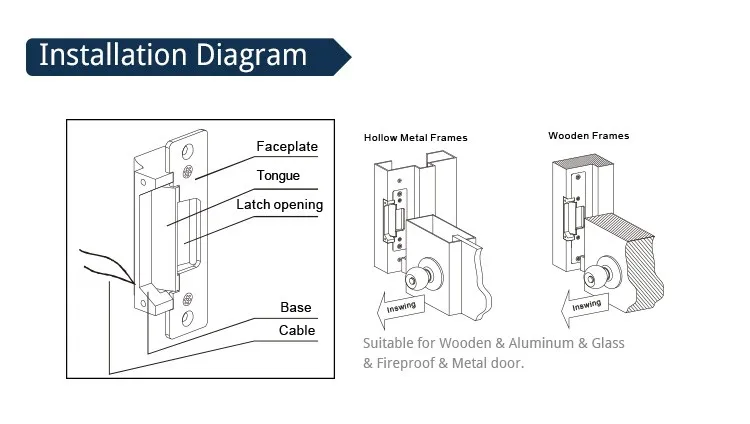 Installation Diagram

Faceplate
Tongue
Latch opening
Base
Cable

Hollow Metal Frames
Inswing

Wooden Frames
Inswing

Suitable for Wooden & Aluminum & Glass & Fireproof & Metal door.