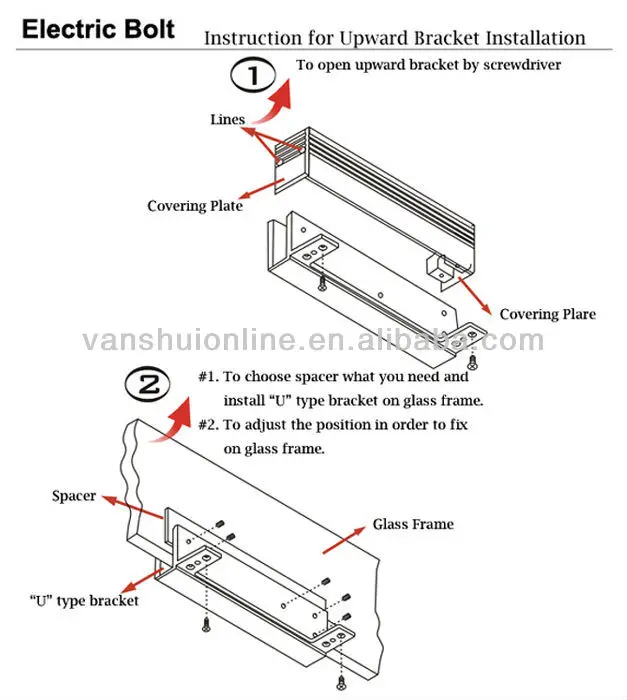 Electric Bolt
Instruction for Upward Bracket Installation

1
To open upward bracket by screwdriver

Lines

Covering Plate

Covering Plare

vanshuionline.en.alibaba.com

2
#1. To choose spacer what you need and install "U" type bracket on glass frame.
#2. To adjust the position in order to fix on glass frame.

Spacer

Glass Frame

"U" type bracket