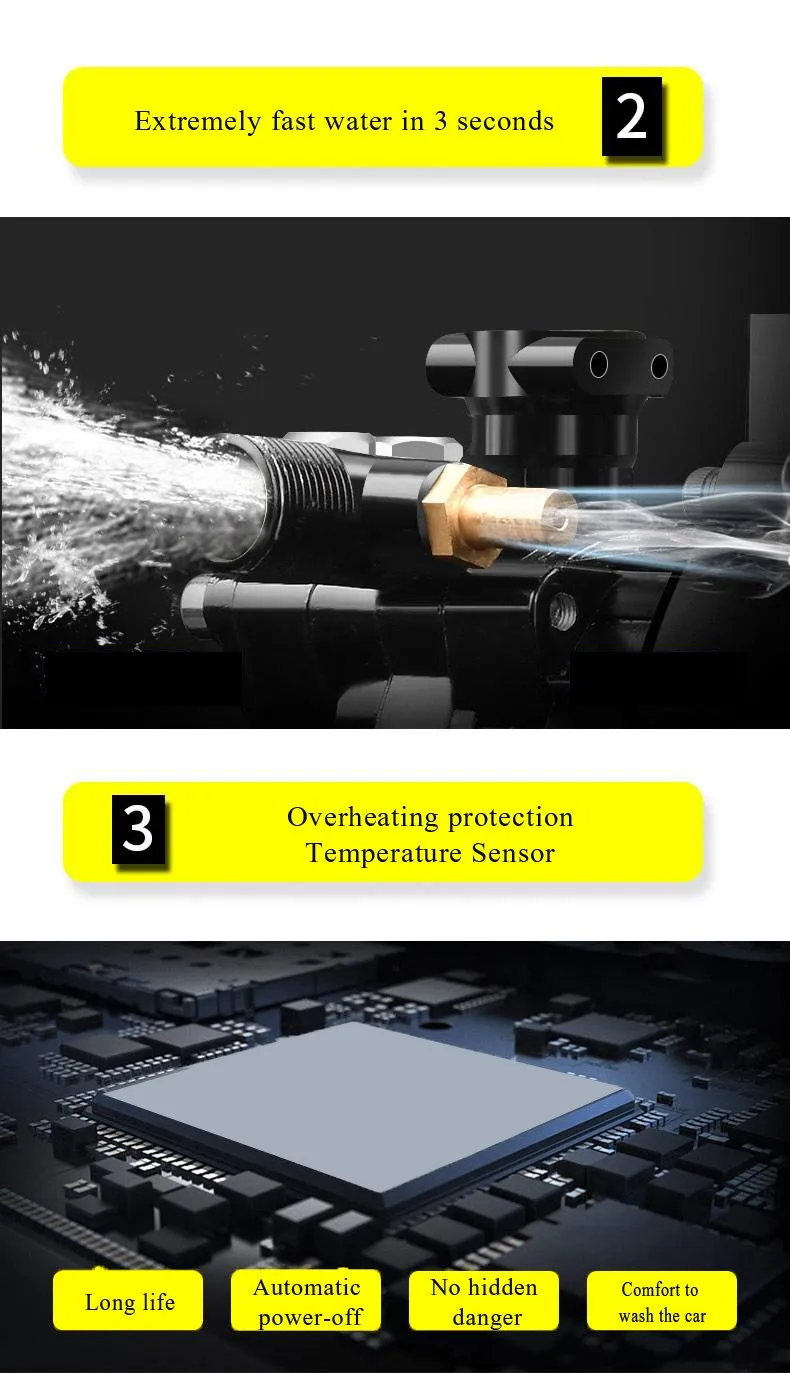 Extremely fast water in 3 seconds

2

3

Overheating protection
Temperature Sensor

Long life

Automatic power-off

No hidden danger

Comfort to wash the car