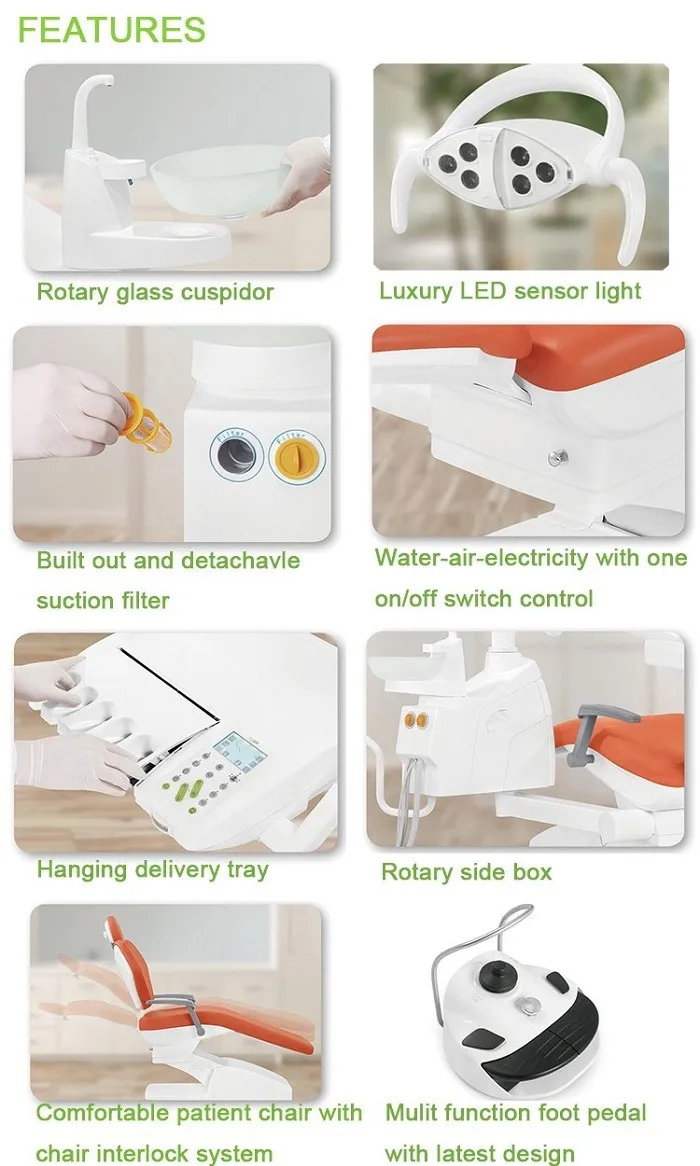 FEATURES

Rotary glass cuspidor

Luxury LED sensor light

Filter

Filter

Built out and detachavle suction filter

Water-air-electricity with one on/off switch control

Hanging delivery tray

Rotary side box

Comfortable patient chair with chair interlock system

Mulit function foot pedal with latest design