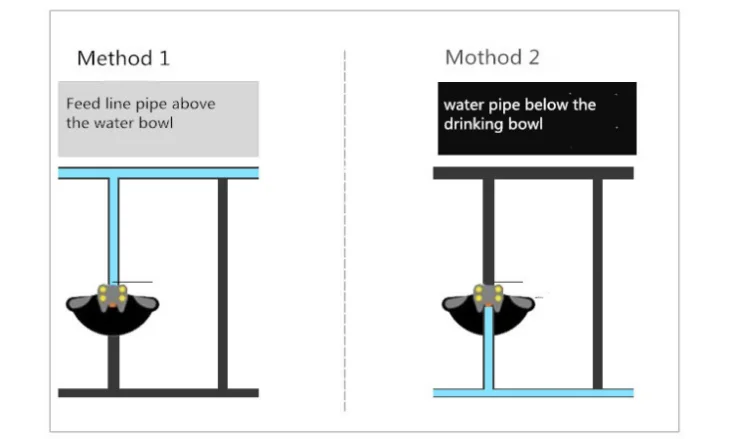 Method 1

Feed line pipe above the water bowl

Mothod 2

water pipe below the drinking bowl