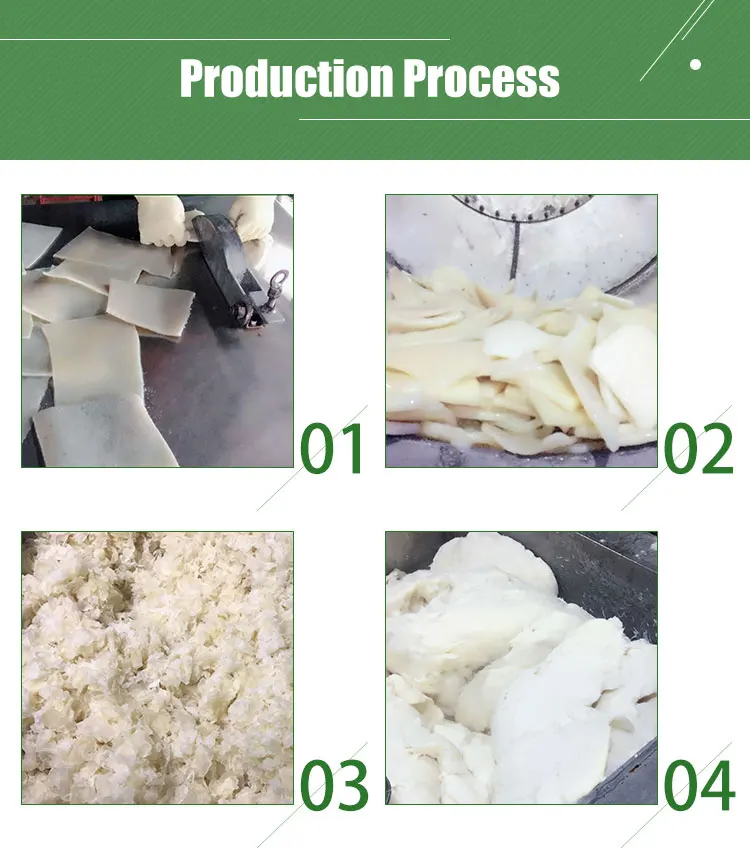 Production Process

01

02

03

04