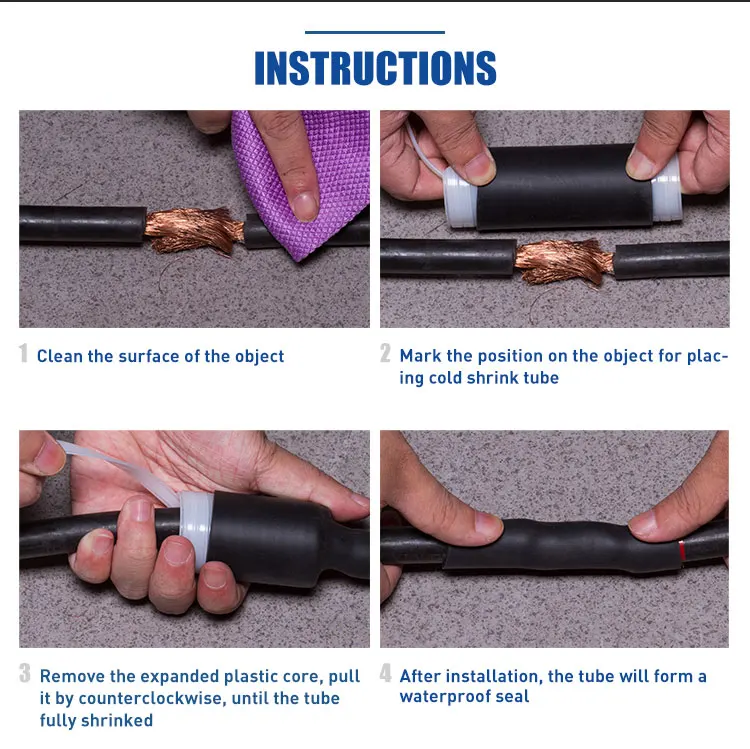 INSTRUCTIONS

1 Clean the surface of the object

2 Mark the position on the object for placing cold shrink tube

3 Remove the expanded plastic core, pull it by counterclockwise, until the tube fully shrinked

4 After installation, the tube will form a waterproof seal